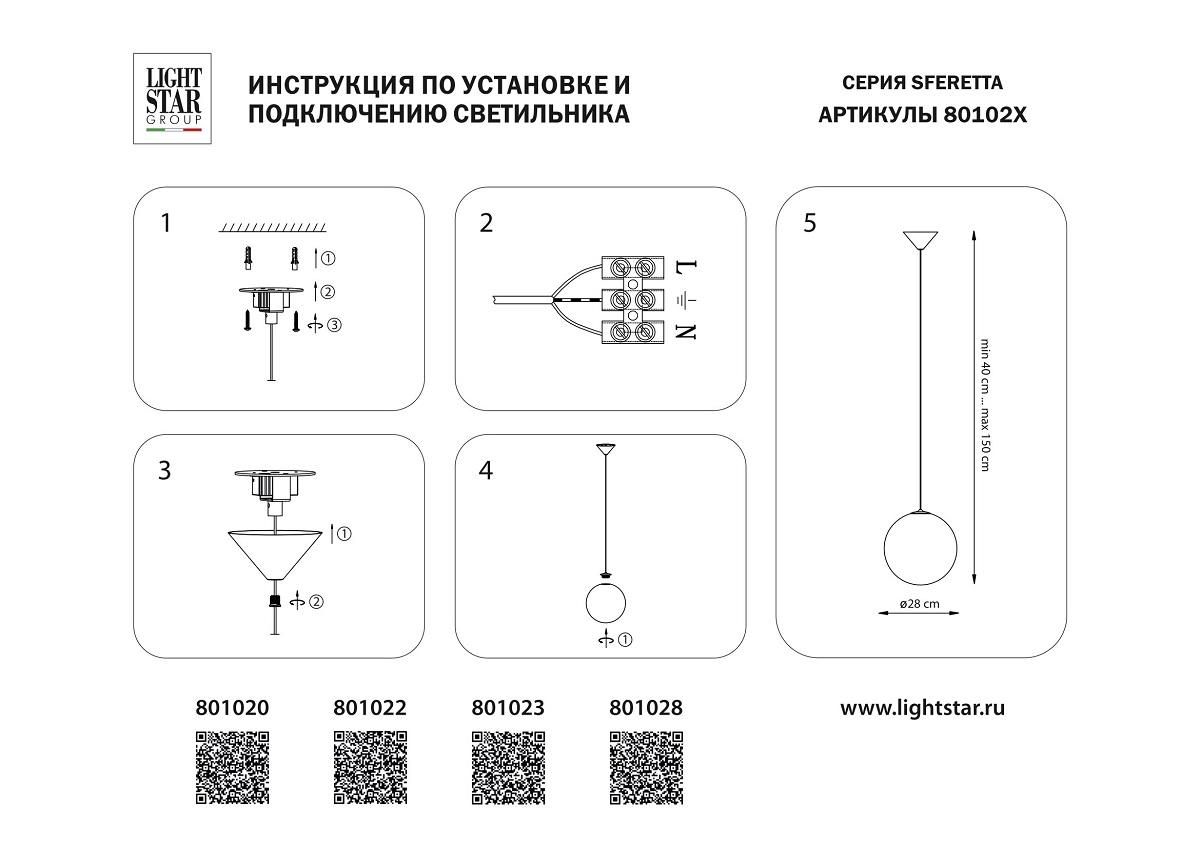 LIGHT STAR GROUP

ИНСТРУКЦИЯ ПО УСТАНОВКЕ И ПОДКЛЮЧЕНИЮ СВЕТИЛЬНИКА

СЕРИЯ SFERETTA
АРТИКУЛЫ 80102X

1
①
②
③

2
L
N

3
①
②

4
①

5
min 40 cm ... max 150 cm
ø28 cm

801020
801022
801023
801028

www.lightstar.ru