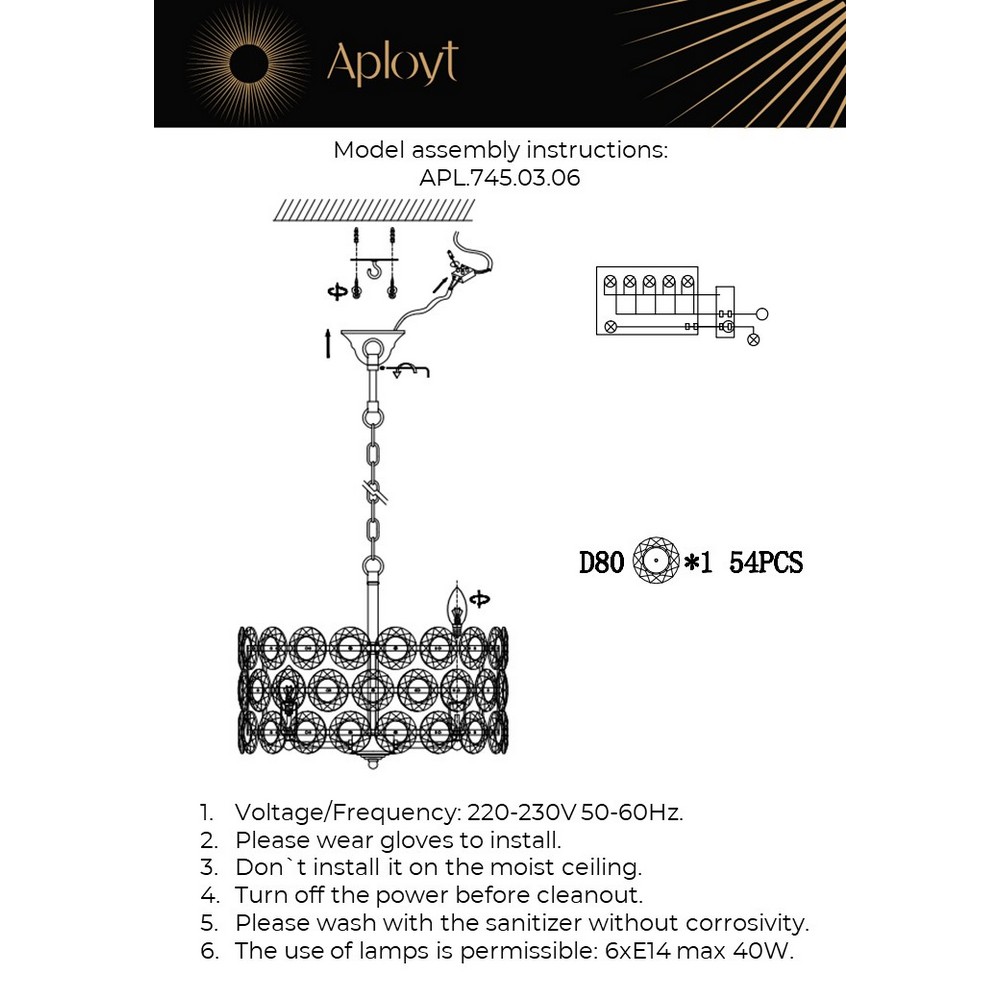 Aployt

Model assembly instructions:
APL.745.03.06

D80 *1 54PCS

1. Voltage/Frequency: 220-230V 50-60Hz.
2. Please wear gloves to install.
3. Don`t install it on the moist ceiling.
4. Turn off the power before cleanout.
5. Please wash with the sanitizer without corrosivity.
6. The use of lamps is permissible: 6xE14 max 40W.