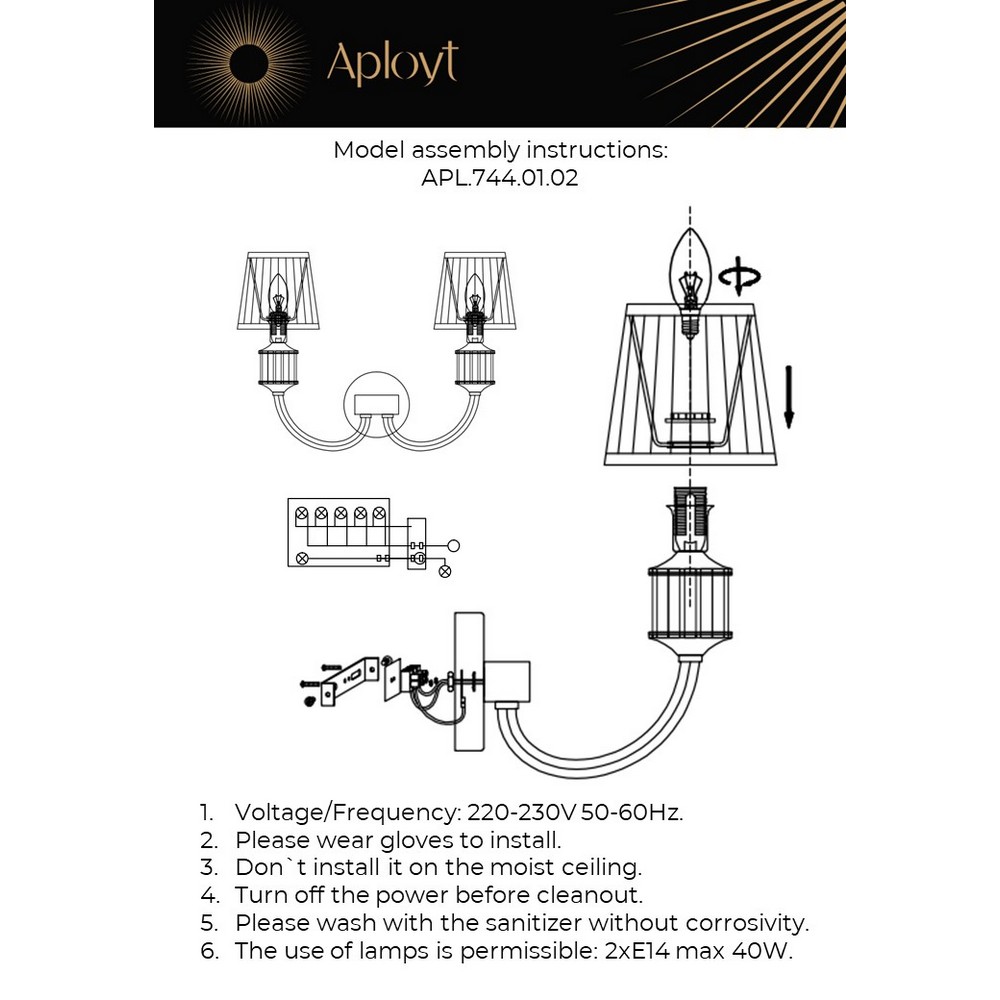 Aployt

Model assembly instructions:
APL.744.01.02

1. Voltage/Frequency: 220-230V 50-60Hz.
2. Please wear gloves to install.
3. Don`t install it on the moist ceiling.
4. Turn off the power before cleanout.
5. Please wash with the sanitizer without corrosivity.
6. The use of lamps is permissible: 2xE14 max 40W.