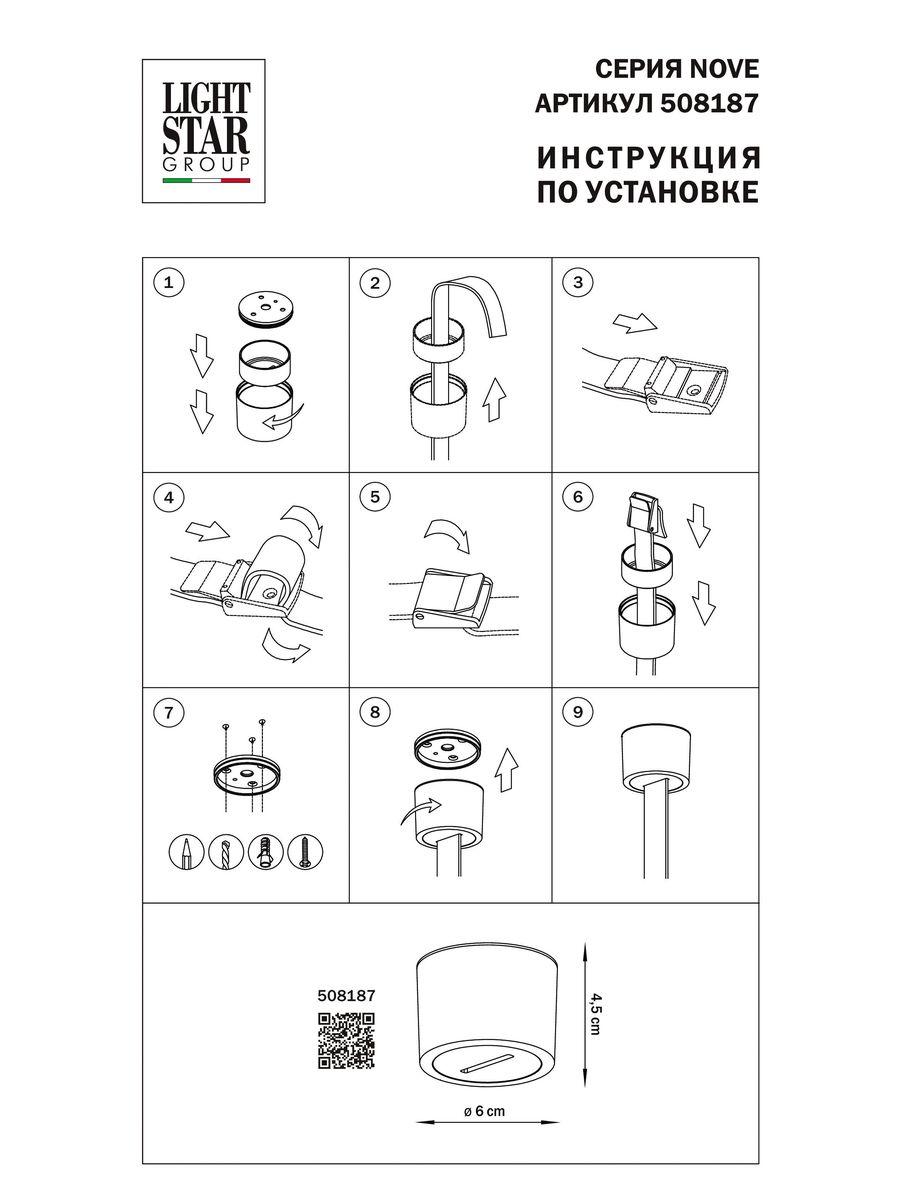 LIGHT STAR GROUP

СЕРИЯ NOVE
АРТИКУЛ 508187

ИНСТРУКЦИЯ
ПО УСТАНОВКЕ

1

2

3

4

5

6

7

8

9

508187

4,5 cm

ø 6 cm