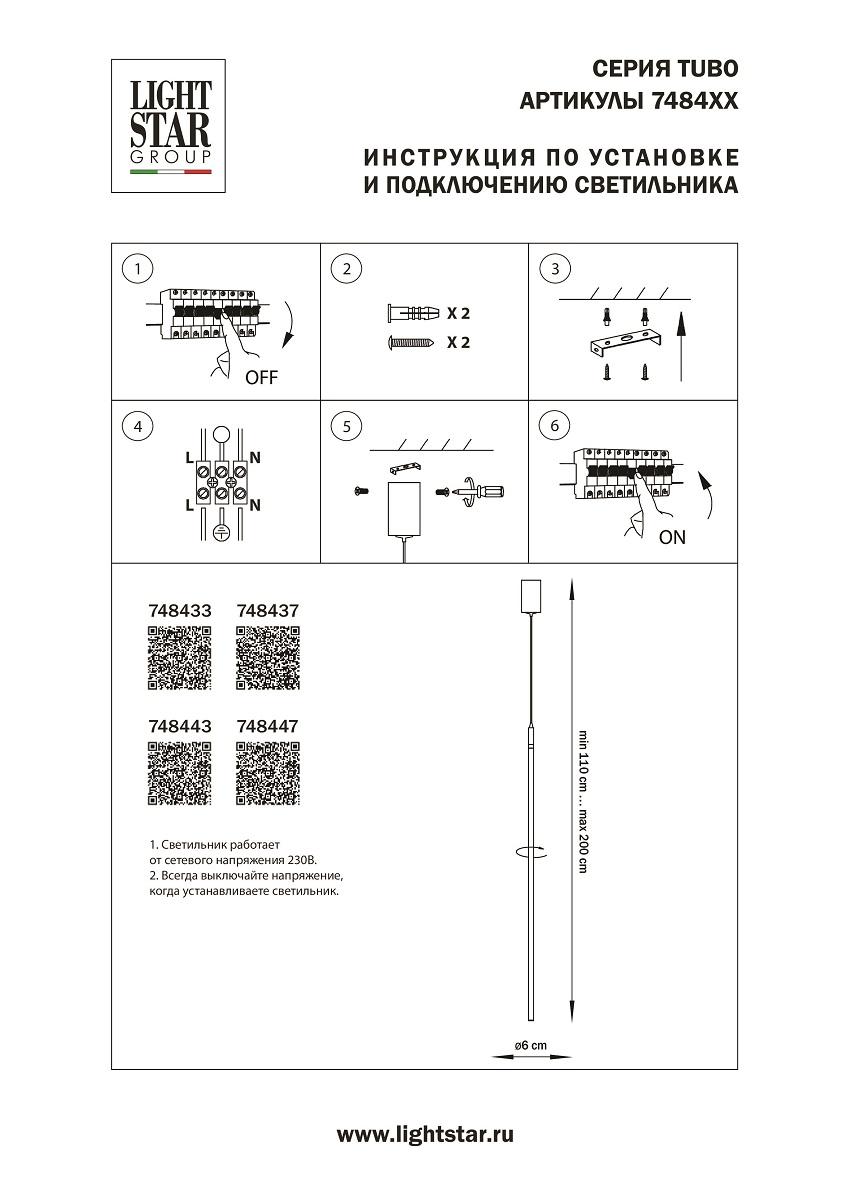 LIGHT STAR GROUP

СЕРИЯ TUBO
АРТИКУЛЫ 7484XX

ИНСТРУКЦИЯ ПО УСТАНОВКЕ
И ПОДКЛЮЧЕНИЮ СВЕТИЛЬНИКА

1

OFF

2

X 2
X 2

3

4

L N
L N

5

6

ON

748433 748437

748443 748447

1. Светильник работает от сетевого напряжения 230В.
2. Всегда выключайте напряжение, когда устанавливаете светильник.

min 110 cm ... max 200 cm

ø6 cm

www.lightstar.ru