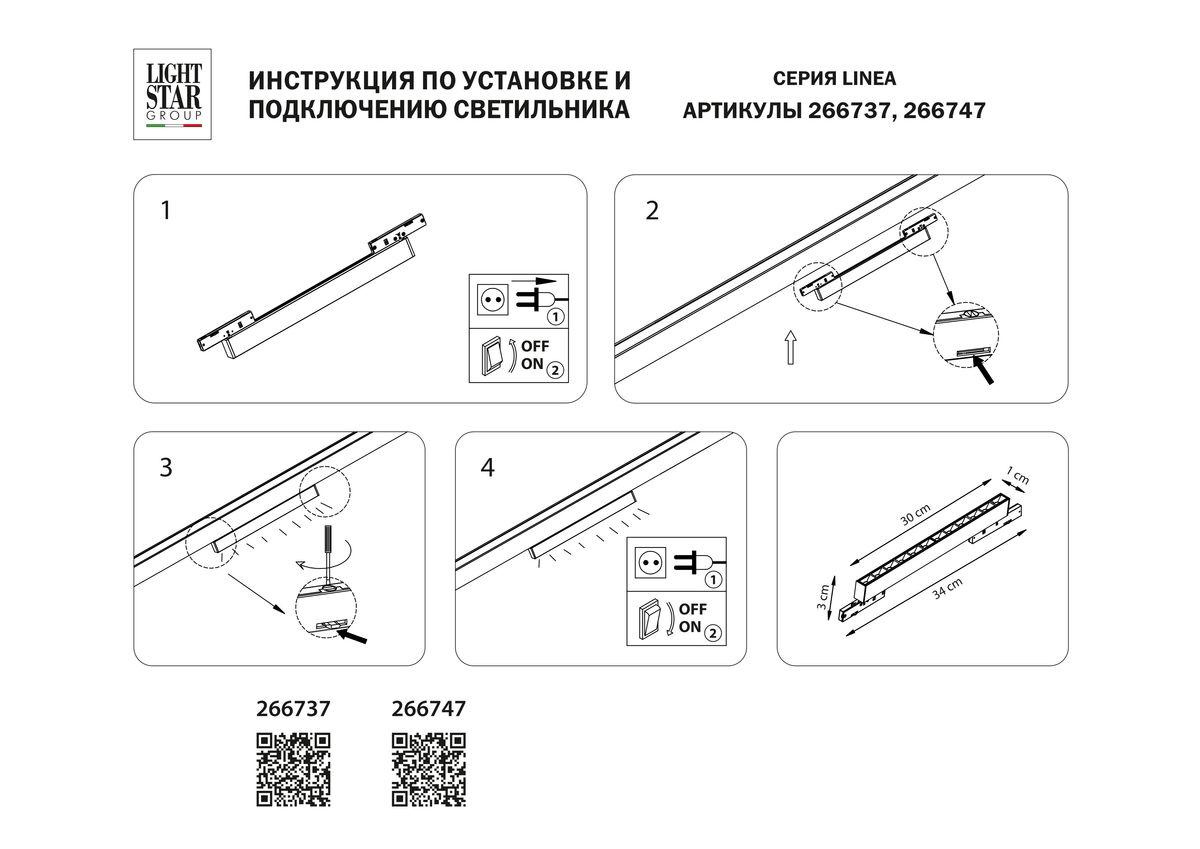 LIGHT STAR GROUP

ИНСТРУКЦИЯ ПО УСТАНОВКЕ И ПОДКЛЮЧЕНИЮ СВЕТИЛЬНИКА

СЕРИЯ LINEA
АРТИКУЛЫ 266737, 266747

1

1
OFF
ON 2

2

3

4

1
OFF
ON 2

1 cm
30 cm
3 cm
34 cm

266737

266747