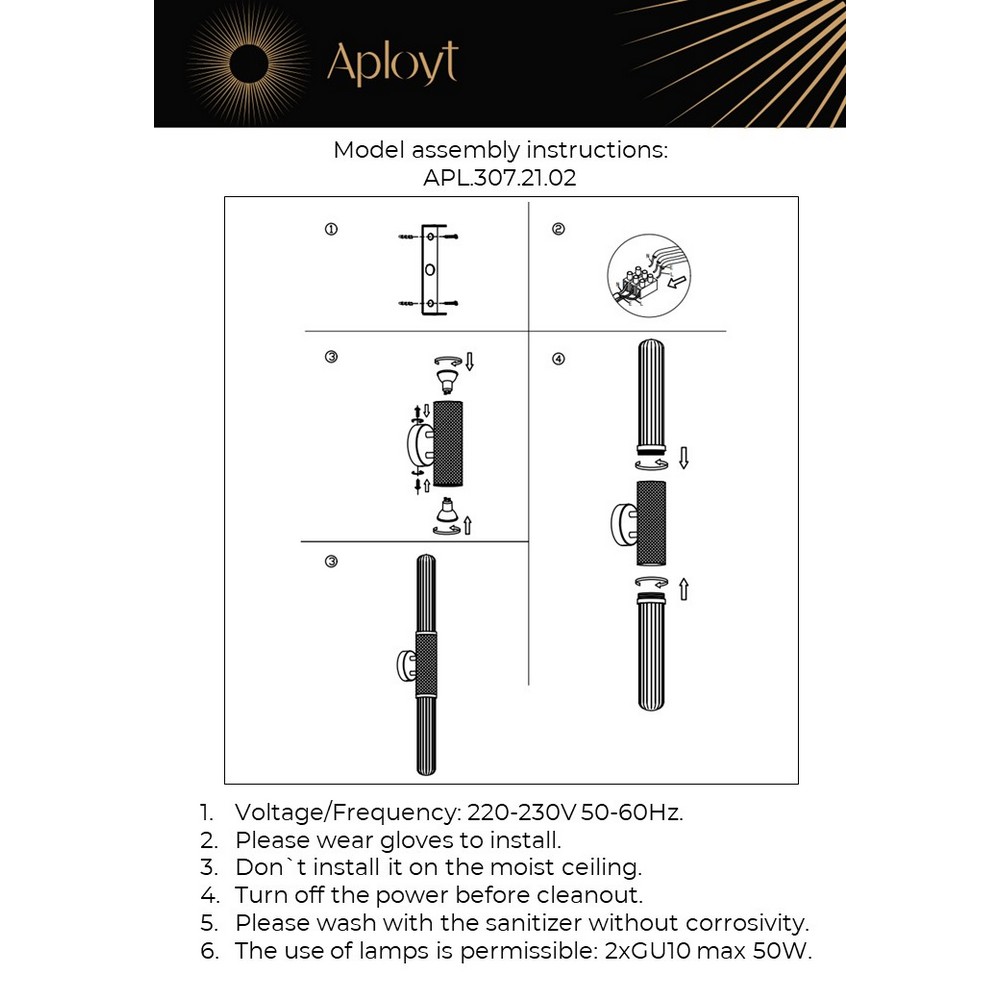 Aployt

Model assembly instructions:
APL.307.21.02

①

②

③

④

③

1. Voltage/Frequency: 220-230V 50-60Hz.
2. Please wear gloves to install.
3. Don`t install it on the moist ceiling.
4. Turn off the power before cleanout.
5. Please wash with the sanitizer without corrosivity.
6. The use of lamps is permissible: 2xGU10 max 50W.