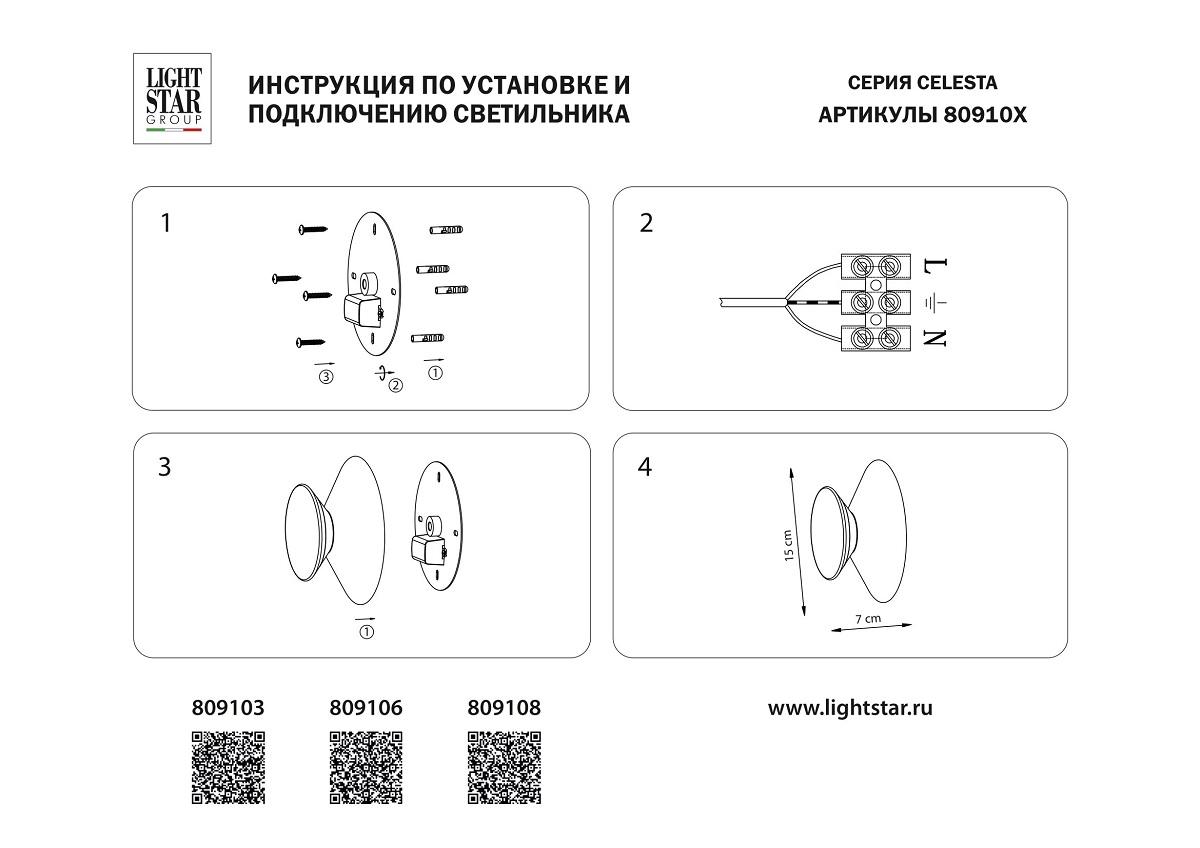 LIGHT STAR GROUP

ИНСТРУКЦИЯ ПО УСТАНОВКЕ И ПОДКЛЮЧЕНИЮ СВЕТИЛЬНИКА

СЕРИЯ CELESTA
АРТИКУЛЫ 80910X

1

③ ② ①

2

L
N

3

①

4

15 cm
7 cm

809103 809106 809108

www.lightstar.ru