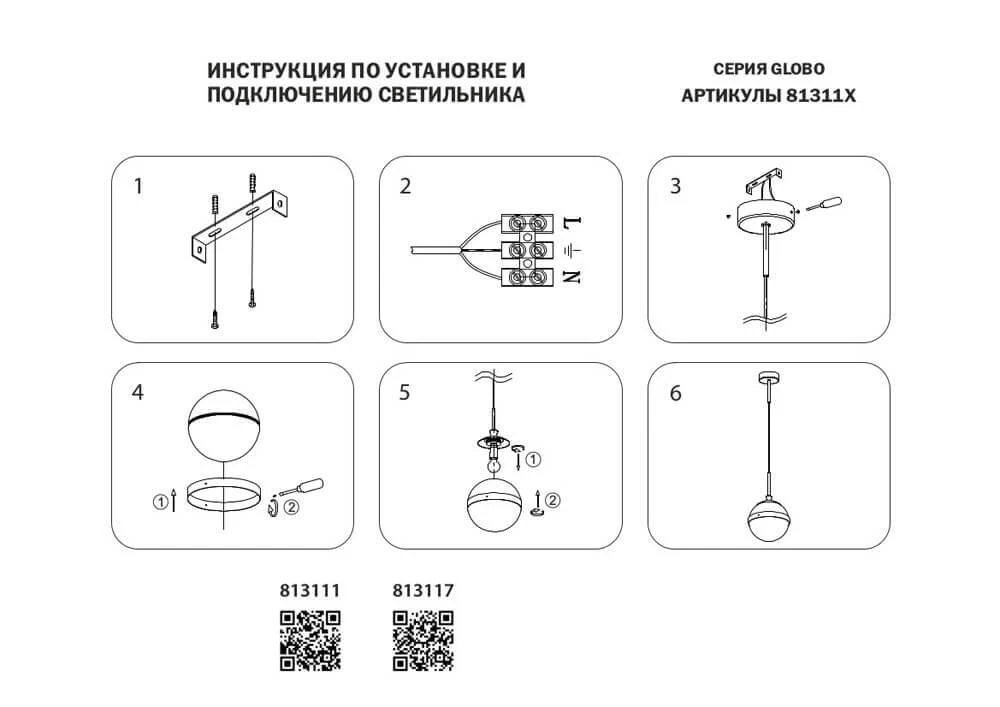 ИНСТРУКЦИЯ ПО УСТАНОВКЕ И ПОДКЛЮЧЕНИЮ СВЕТИЛЬНИКА

СЕРИЯ GLOBO
АРТИКУЛЫ 81311X

1

2

L
N

3

4

① ②

5

① ②

6

813111

813117