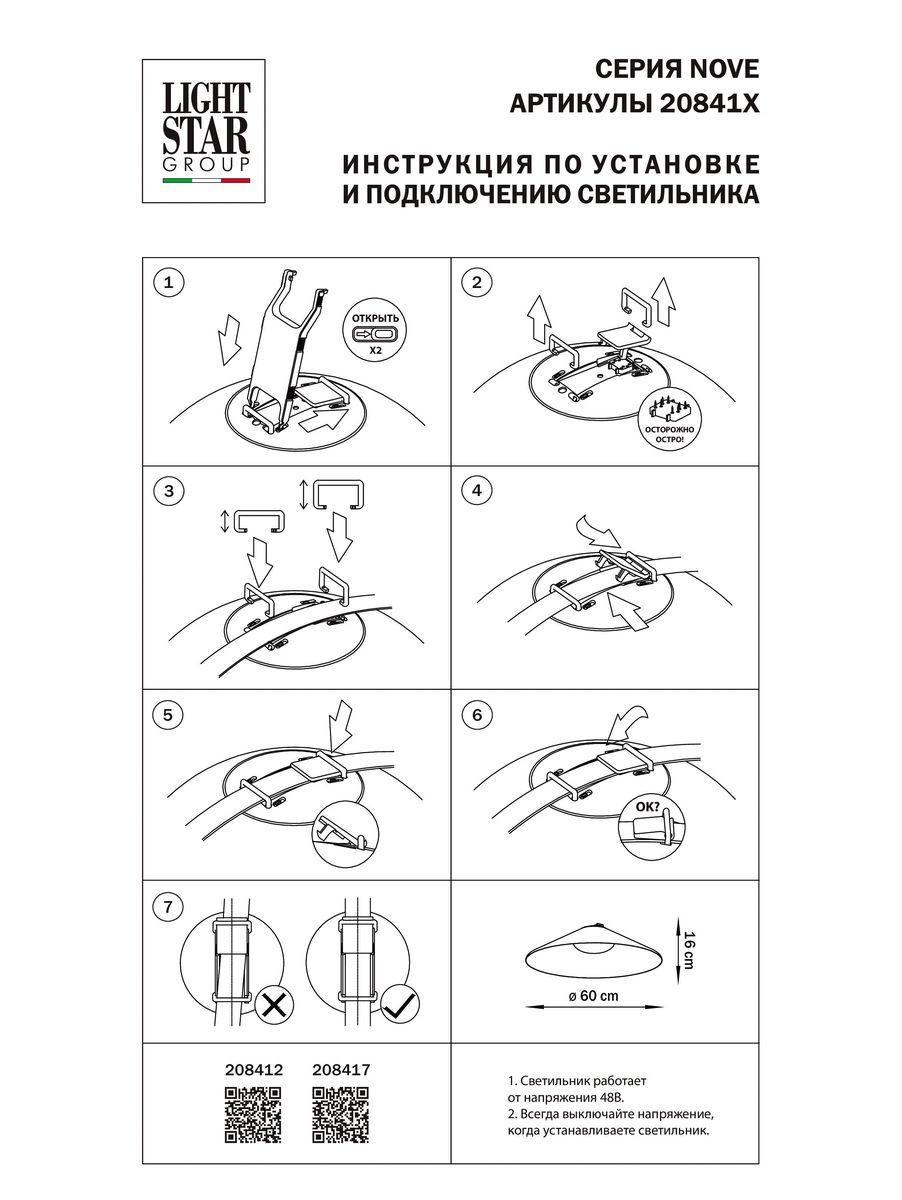 LIGHT STAR GROUP

СЕРИЯ NOVE
АРТИКУЛЫ 20841X

ИНСТРУКЦИЯ ПО УСТАНОВКЕ
И ПОДКЛЮЧЕНИЮ СВЕТИЛЬНИКА

1
ОТКРЫТЬ
X2

2
ОСТОРОЖНО ОСТРО!

3

4

5

6
OK?

7

16 cm
ø 60 cm

208412 208417

1. Светильник работает от напряжения 48В.
2. Всегда выключайте напряжение, когда устанавливаете светильник.