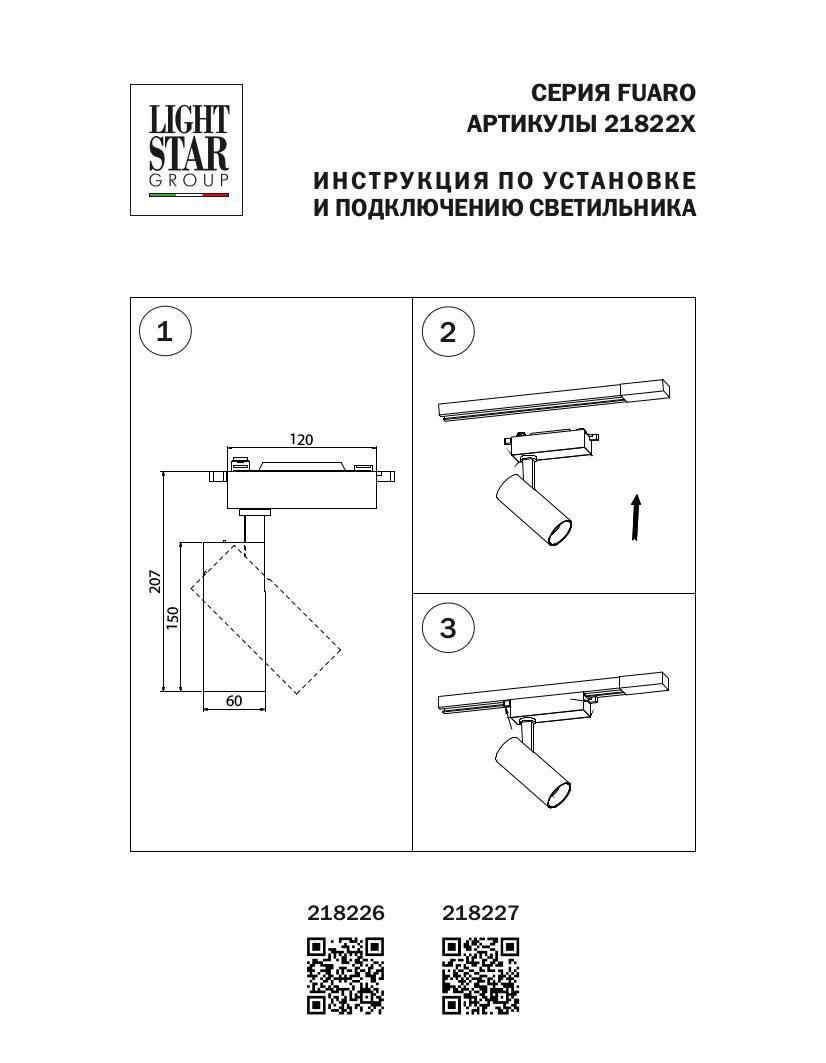 LIGHT STAR GROUP

СЕРИЯ FUARO
АРТИКУЛЫ 21822X

ИНСТРУКЦИЯ ПО УСТАНОВКЕ
И ПОДКЛЮЧЕНИЮ СВЕТИЛЬНИКА

1

120

207

150

60

2

3

218226

218227