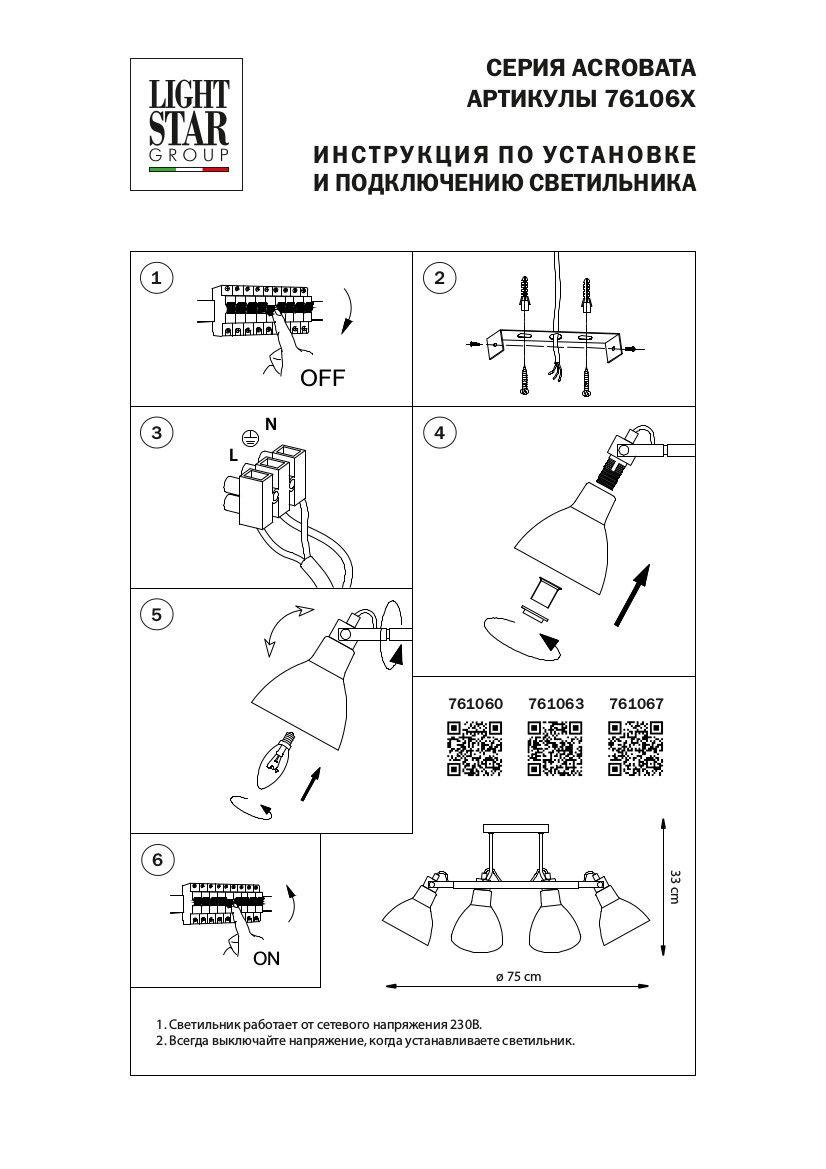 LIGHT STAR GROUP

СЕРИЯ ACROBATA
АРТИКУЛЫ 76106X

ИНСТРУКЦИЯ ПО УСТАНОВКЕ
И ПОДКЛЮЧЕНИЮ СВЕТИЛЬНИКА

1

OFF

2

3

N

L

4

5

761060 761063 761067

6

ON

33 cm

ø 75 cm

1. Светильник работает от сетевого напряжения 230В.
2. Всегда выключайте напряжение, когда устанавливаете светильник.