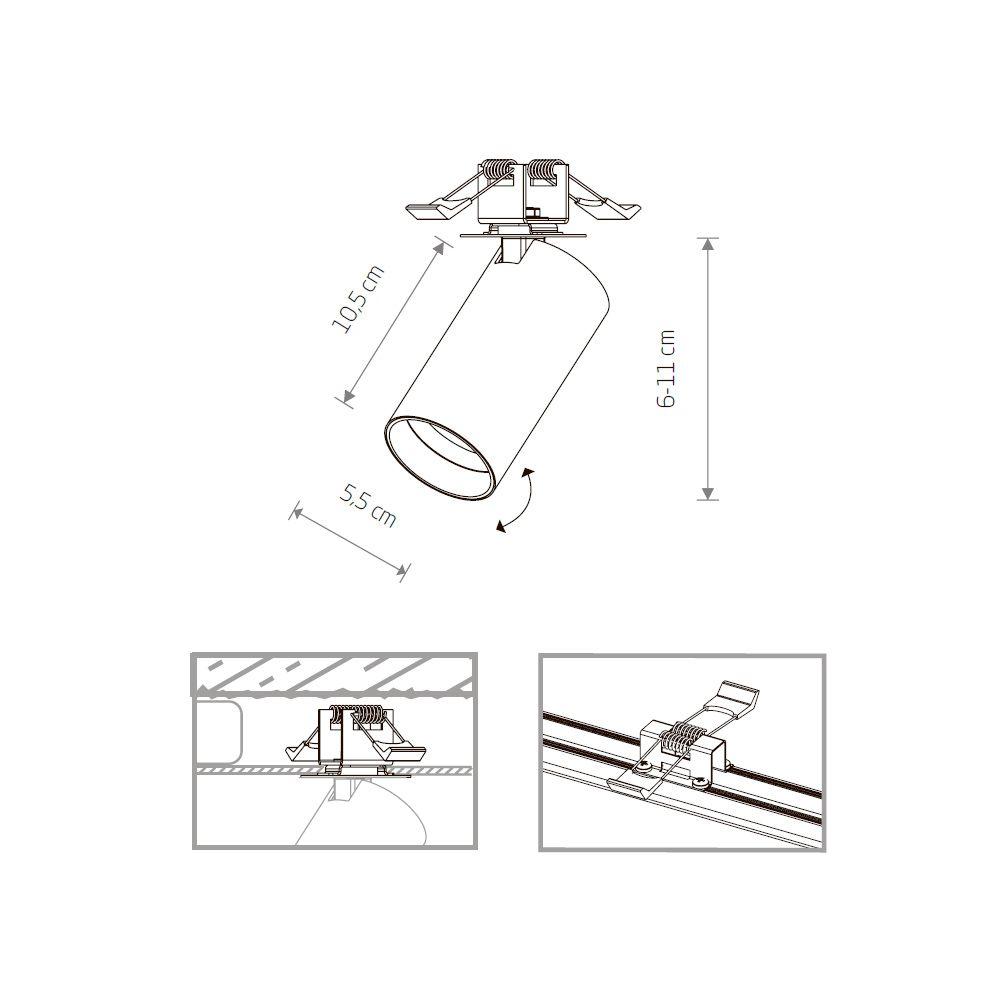 10,5 cm

6-11 cm

5,5 cm