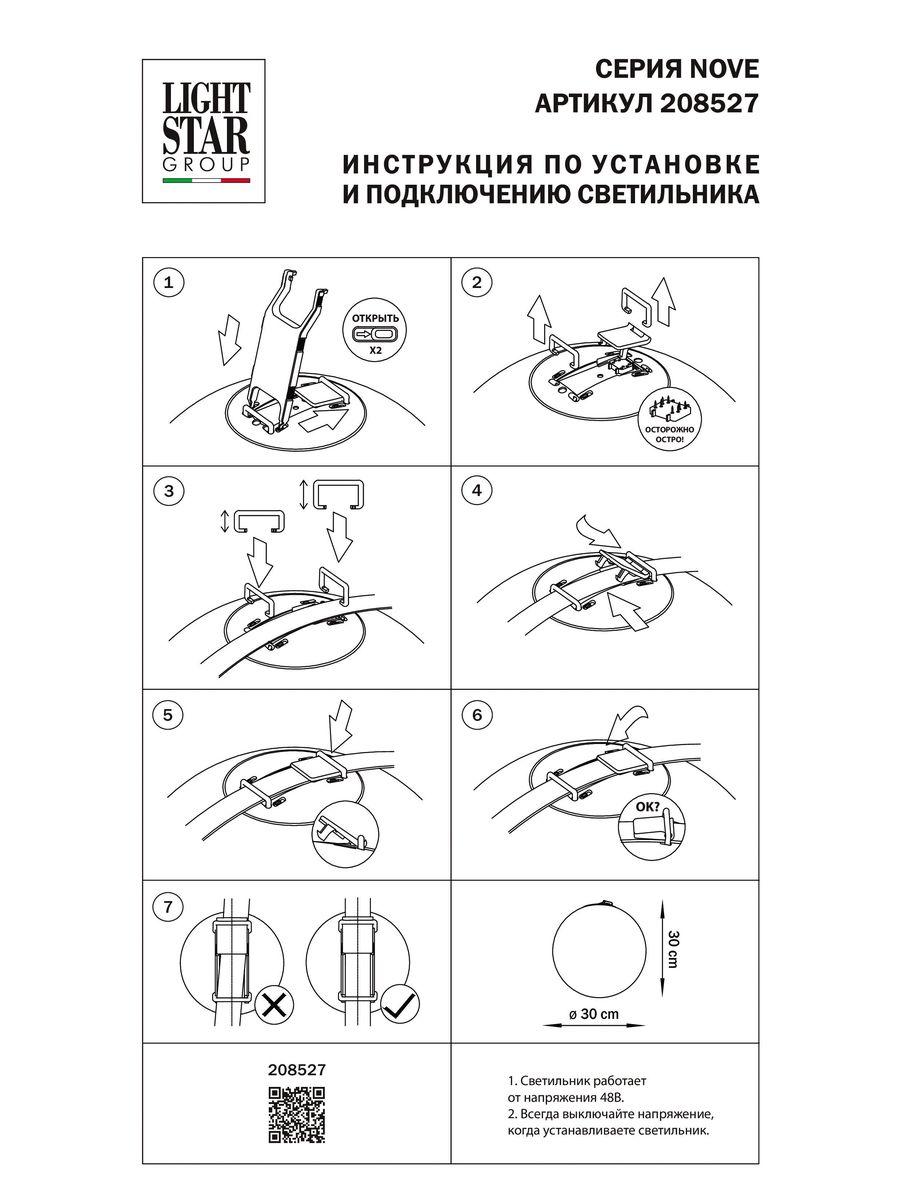 LIGHT STAR GROUP

СЕРИЯ NOVE
АРТИКУЛ 208527

ИНСТРУКЦИЯ ПО УСТАНОВКЕ
И ПОДКЛЮЧЕНИЮ СВЕТИЛЬНИКА

1

ОТКРЫТЬ
X2

2

ОСТОРОЖНО ОСТРО!

3

4

5

6

OK?

7

30 cm

ø 30 cm

208527

1. Светильник работает от напряжения 48В.
2. Всегда выключайте напряжение, когда устанавливаете светильник.