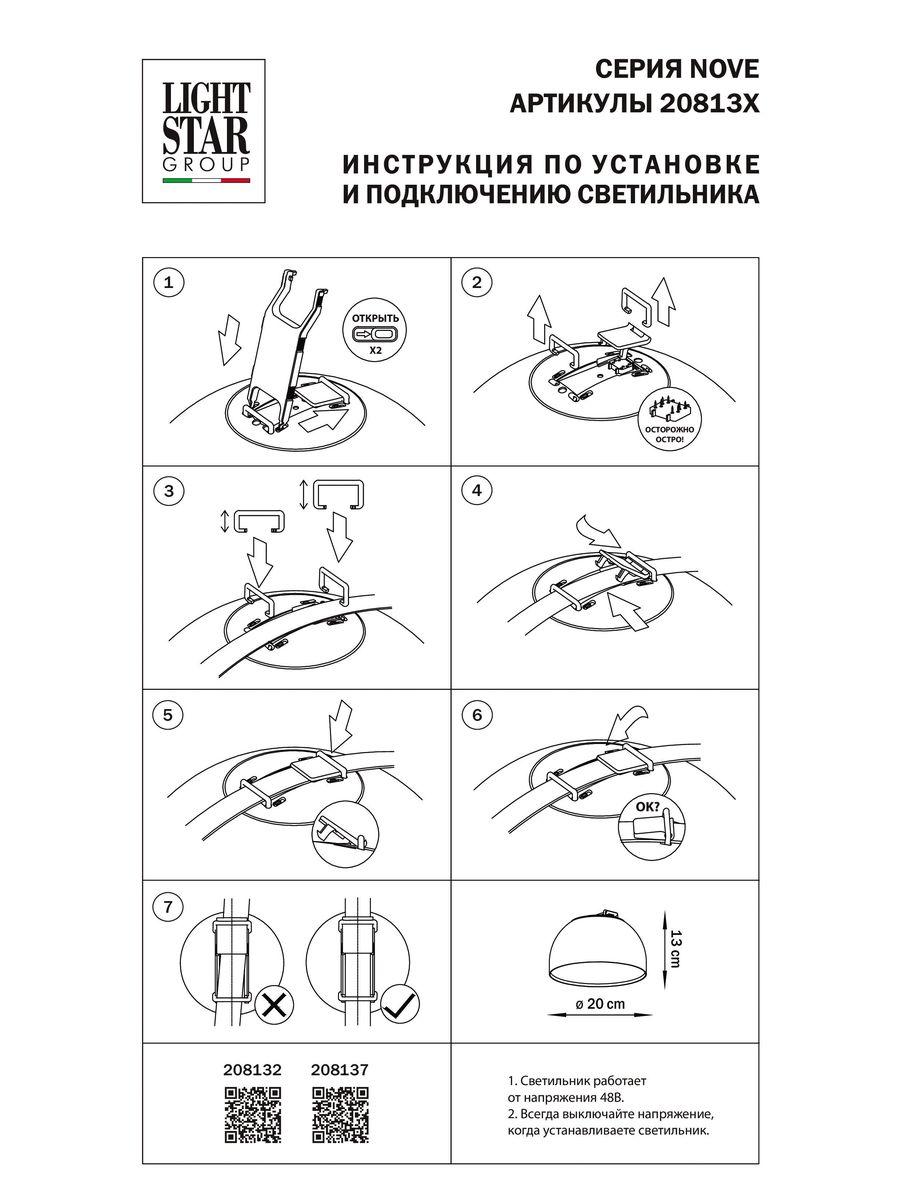 LIGHT STAR GROUP

СЕРИЯ NOVE
АРТИКУЛЫ 20813X

ИНСТРУКЦИЯ ПО УСТАНОВКЕ
И ПОДКЛЮЧЕНИЮ СВЕТИЛЬНИКА

1

ОТКРЫТЬ
X2

2

ОСТОРОЖНО ОСТРО!

3

4

5

6

OK?

7

13 cm

ø 20 cm

208132 208137

1. Светильник работает от напряжения 48В.
2. Всегда выключайте напряжение, когда устанавливаете светильник.