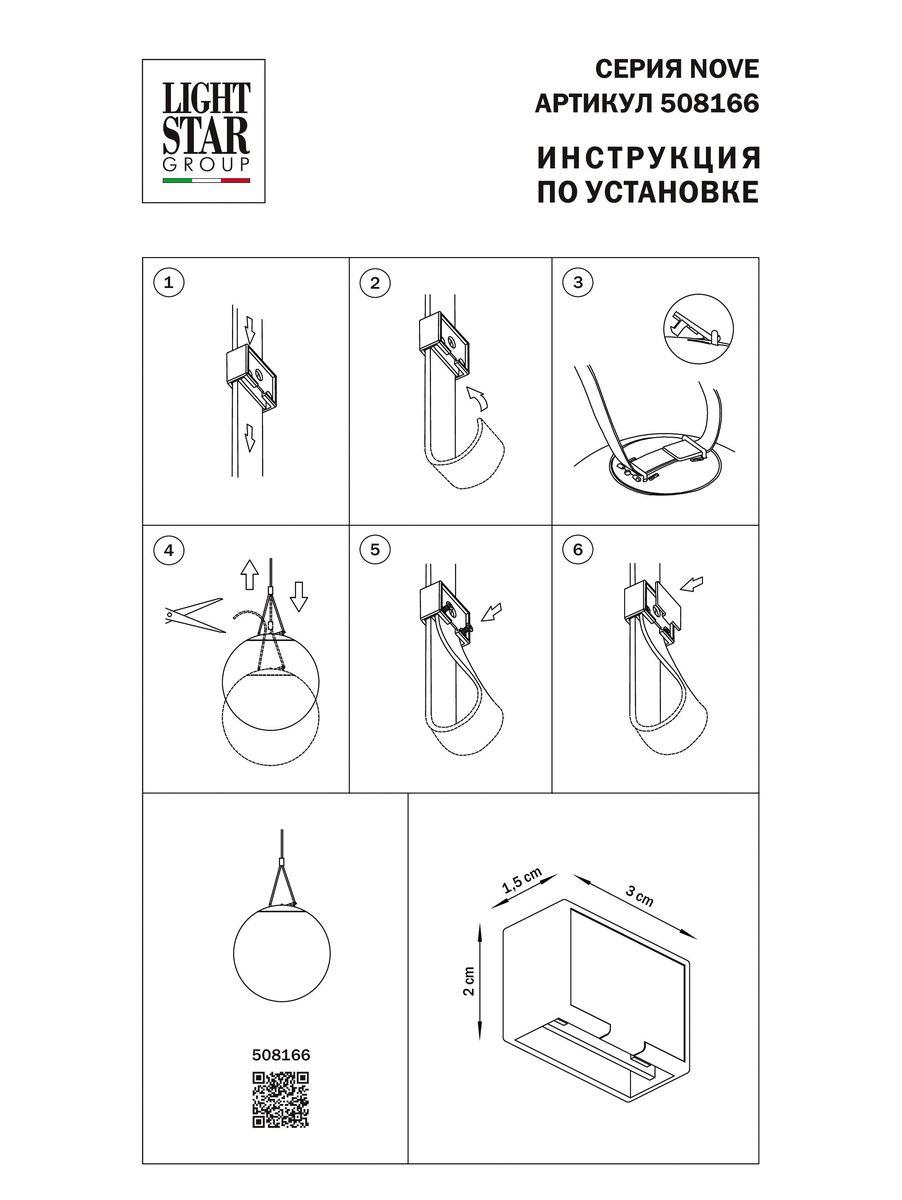 LIGHT STAR GROUP

СЕРИЯ NOVE
АРТИКУЛ 508166

ИНСТРУКЦИЯ
ПО УСТАНОВКЕ

1

2

3

4

5

6

508166

1,5 cm

3 cm

2 cm