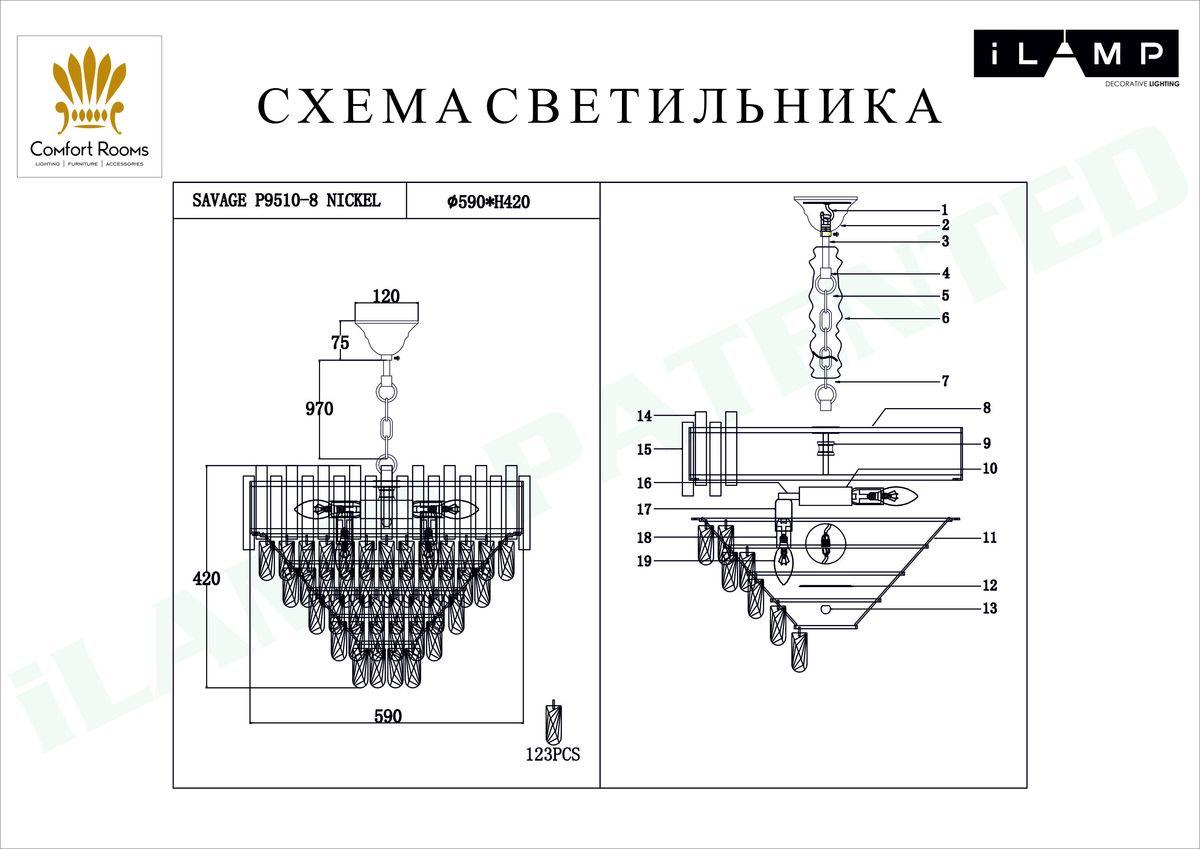 Comfort Rooms
LIGHTING | FURNITURE | ACCESSORIES

СХЕМА СВЕТИЛЬНИКА

iLAMP
DECORATIVE LIGHTING

SAVAGE P9510-8 NICKEL

Φ590*H420

120
75
970
420
590
123PCS

1
2
3
4
5
6
7
8
9
10
11
12
13
14
15
16
17
18
19

iLAMP PATENTED