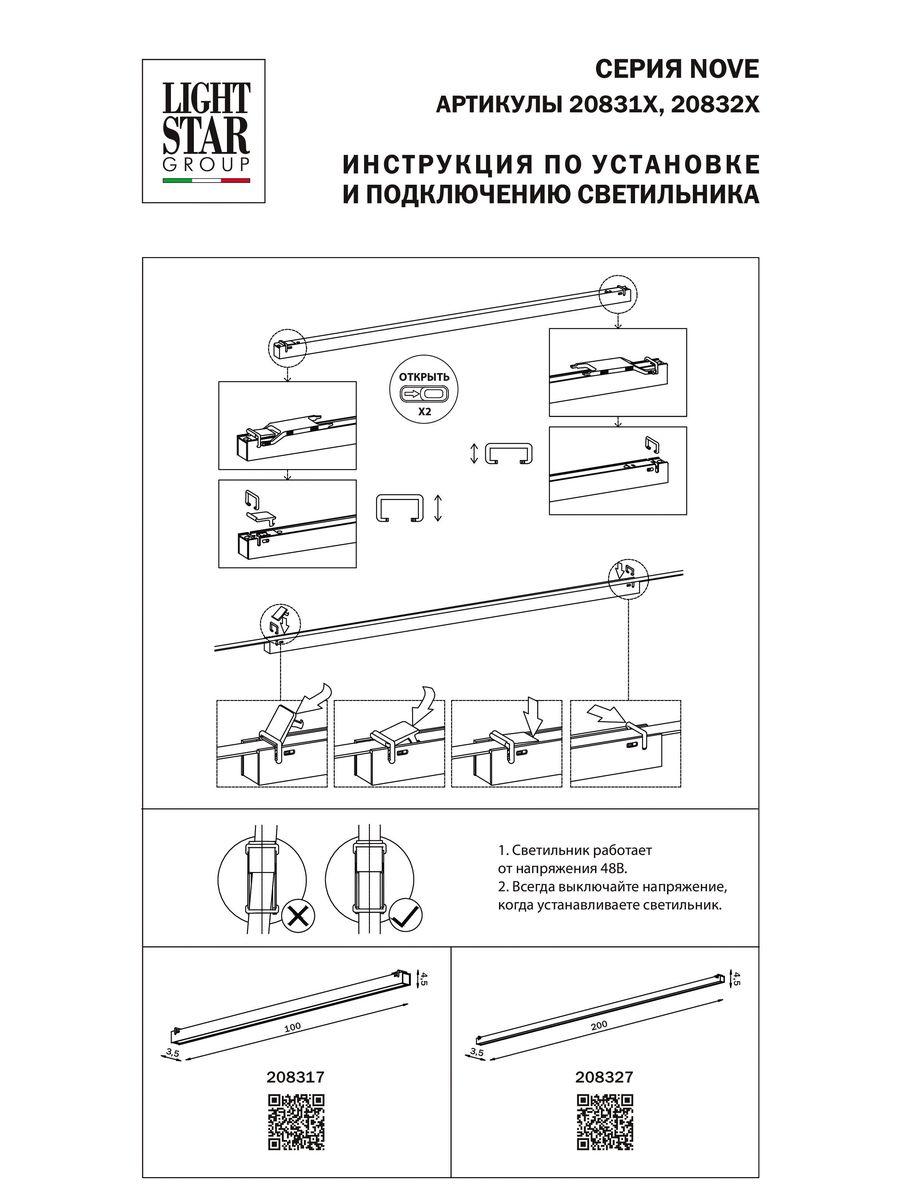 LIGHT STAR GROUP

СЕРИЯ NOVE
АРТИКУЛЫ 20831X, 20832X

ИНСТРУКЦИЯ ПО УСТАНОВКЕ
И ПОДКЛЮЧЕНИЮ СВЕТИЛЬНИКА

ОТКРЫТЬ
X2

1. Светильник работает от напряжения 48В.
2. Всегда выключайте напряжение, когда устанавливаете светильник.

4,5
100
3,5
208317

4,5
200
3,5
208327