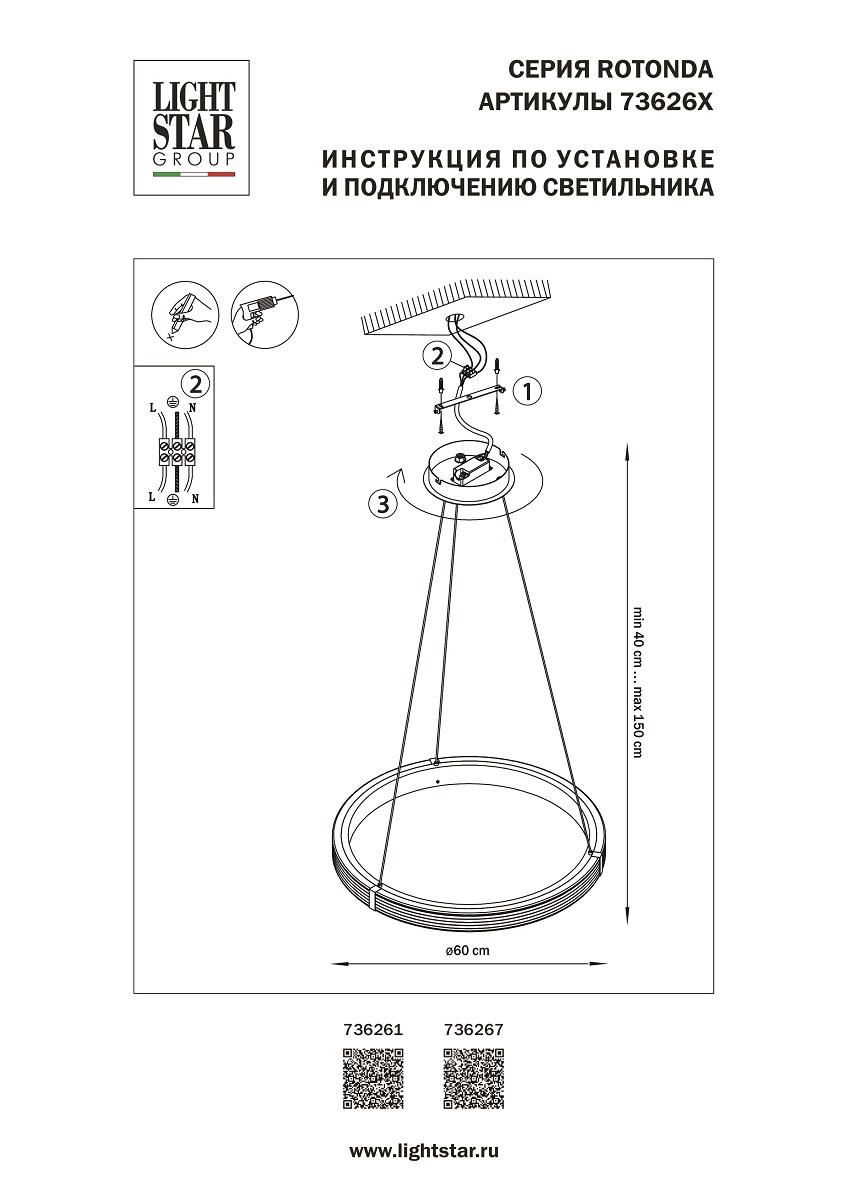 LIGHT STAR GROUP

СЕРИЯ ROTONDA
АРТИКУЛЫ 73626X

ИНСТРУКЦИЯ ПО УСТАНОВКЕ
И ПОДКЛЮЧЕНИЮ СВЕТИЛЬНИКА

2
L N
L N

2
1
3

min 40 cm ... max 150 cm

ø60 cm

736261 736267

www.lightstar.ru