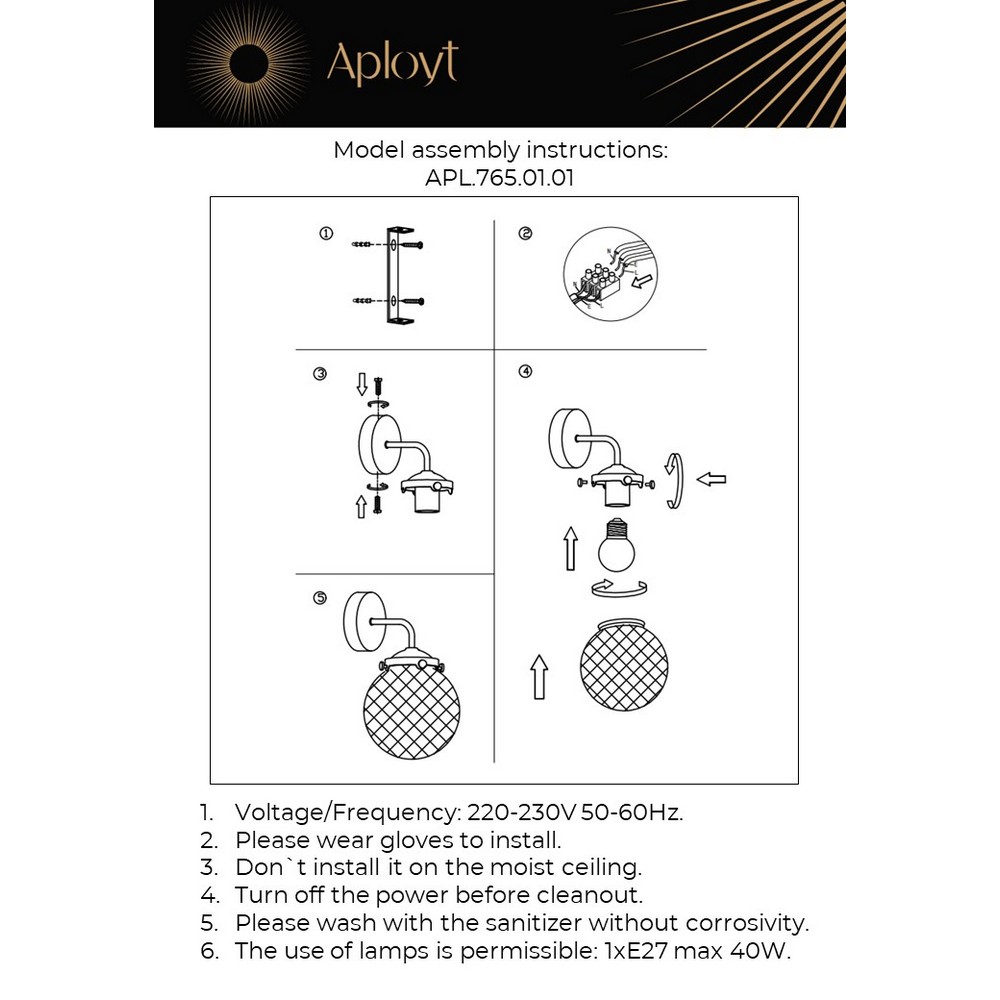 Aployt

Model assembly instructions:
APL.765.01.01

①

②

③

④

⑤

1. Voltage/Frequency: 220-230V 50-60Hz.
2. Please wear gloves to install.
3. Don`t install it on the moist ceiling.
4. Turn off the power before cleanout.
5. Please wash with the sanitizer without corrosivity.
6. The use of lamps is permissible: 1xE27 max 40W.