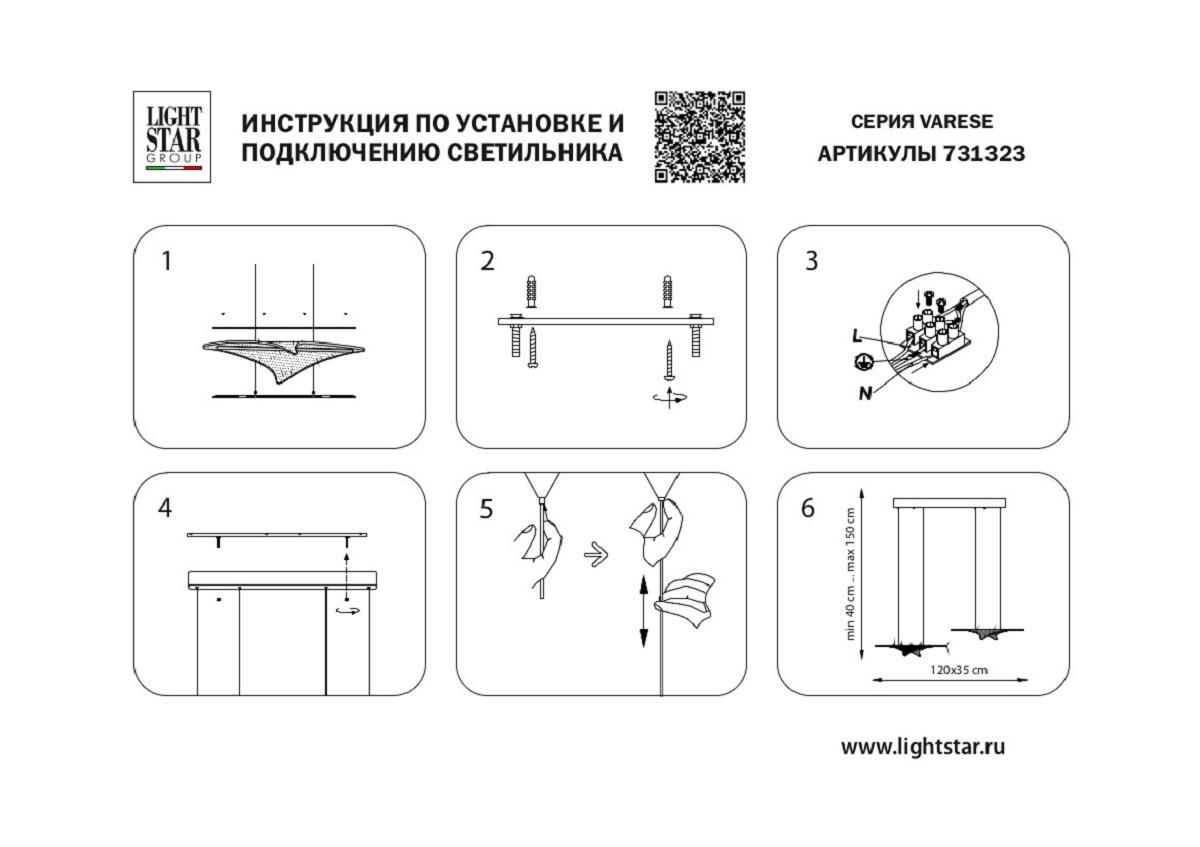 LIGHT STAR GROUP

ИНСТРУКЦИЯ ПО УСТАНОВКЕ И ПОДКЛЮЧЕНИЮ СВЕТИЛЬНИКА

СЕРИЯ VARESE
АРТИКУЛЫ 731323

1

2

3

L

N

4

5

6

min 40 cm ... max 150 cm

120x35 cm

www.lightstar.ru