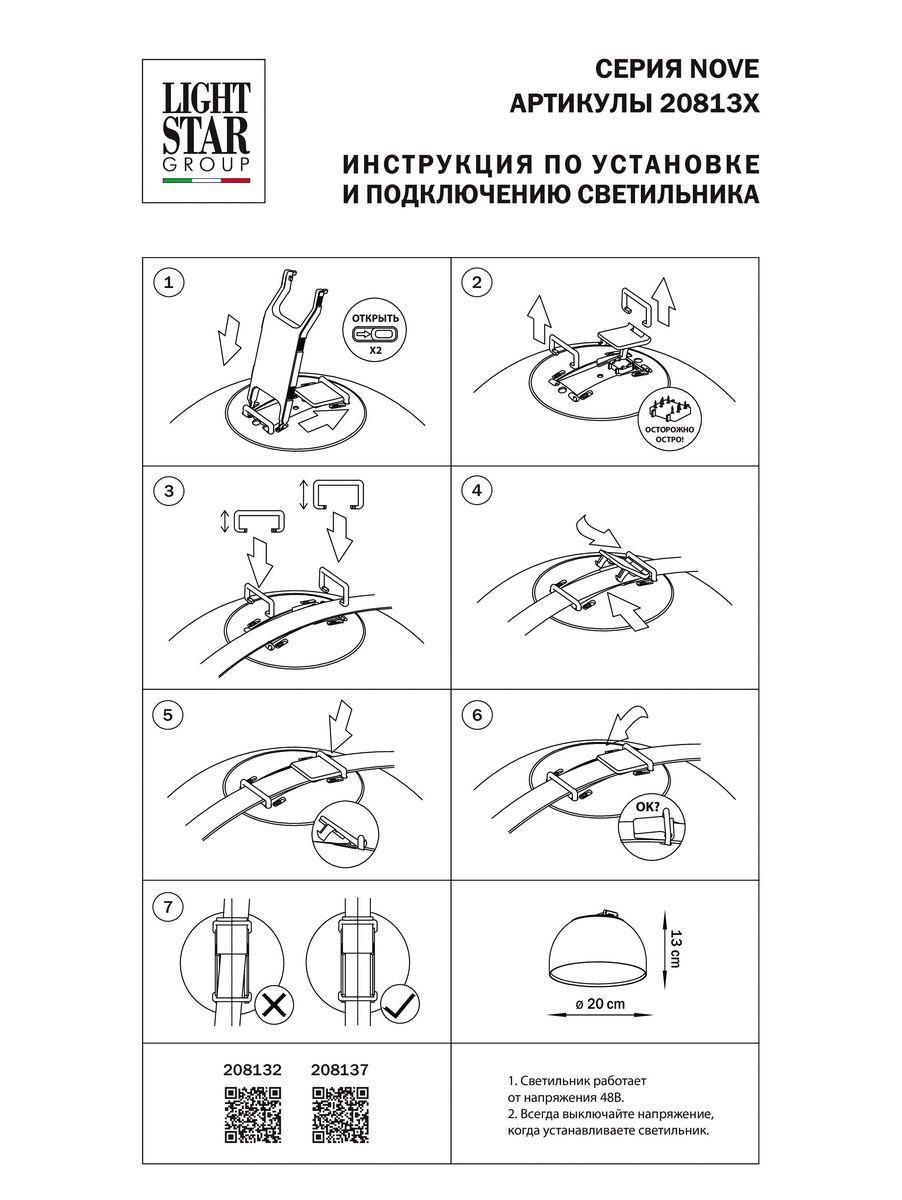 LIGHT STAR GROUP

СЕРИЯ NOVE
АРТИКУЛЫ 20813X

ИНСТРУКЦИЯ ПО УСТАНОВКЕ И ПОДКЛЮЧЕНИЮ СВЕТИЛЬНИКА

1
ОТКРЫТЬ
X2

2
ОСТОРОЖНО ОСТРО!

3

4

5

6
OK?

7

13 cm
ø 20 cm

208132 208137

1. Светильник работает от напряжения 48В.
2. Всегда выключайте напряжение, когда устанавливаете светильник.