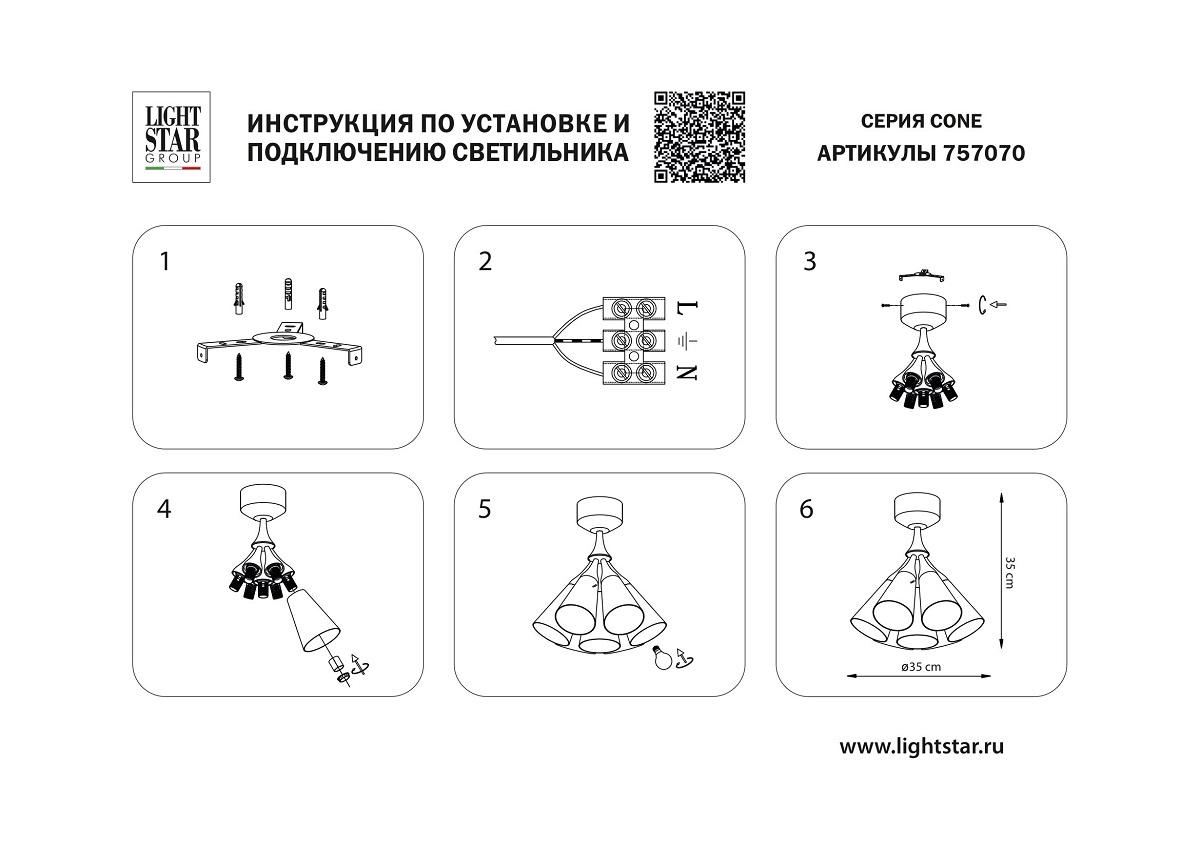 LIGHT STAR GROUP

ИНСТРУКЦИЯ ПО УСТАНОВКЕ И ПОДКЛЮЧЕНИЮ СВЕТИЛЬНИКА

СЕРИЯ CONE
АРТИКУЛЫ 757070

1

2

L
N

3

4

5

6

35 cm

ø35 cm

www.lightstar.ru