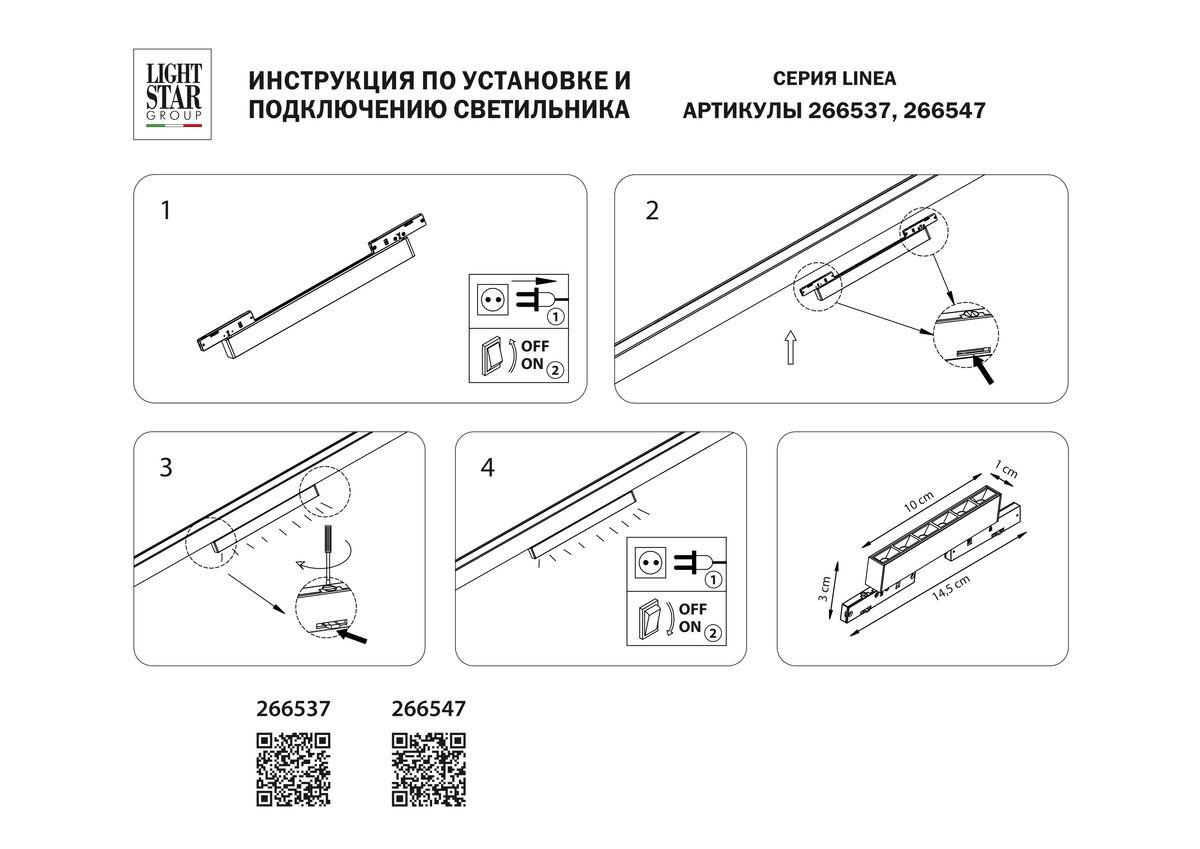 LIGHT STAR GROUP

ИНСТРУКЦИЯ ПО УСТАНОВКЕ И ПОДКЛЮЧЕНИЮ СВЕТИЛЬНИКА

СЕРИЯ LINEA
АРТИКУЛЫ 266537, 266547

1

1
OFF
ON 2

2

3

4

1
OFF
ON 2

10 cm
1 cm
3 cm
14,5 cm

266537

266547