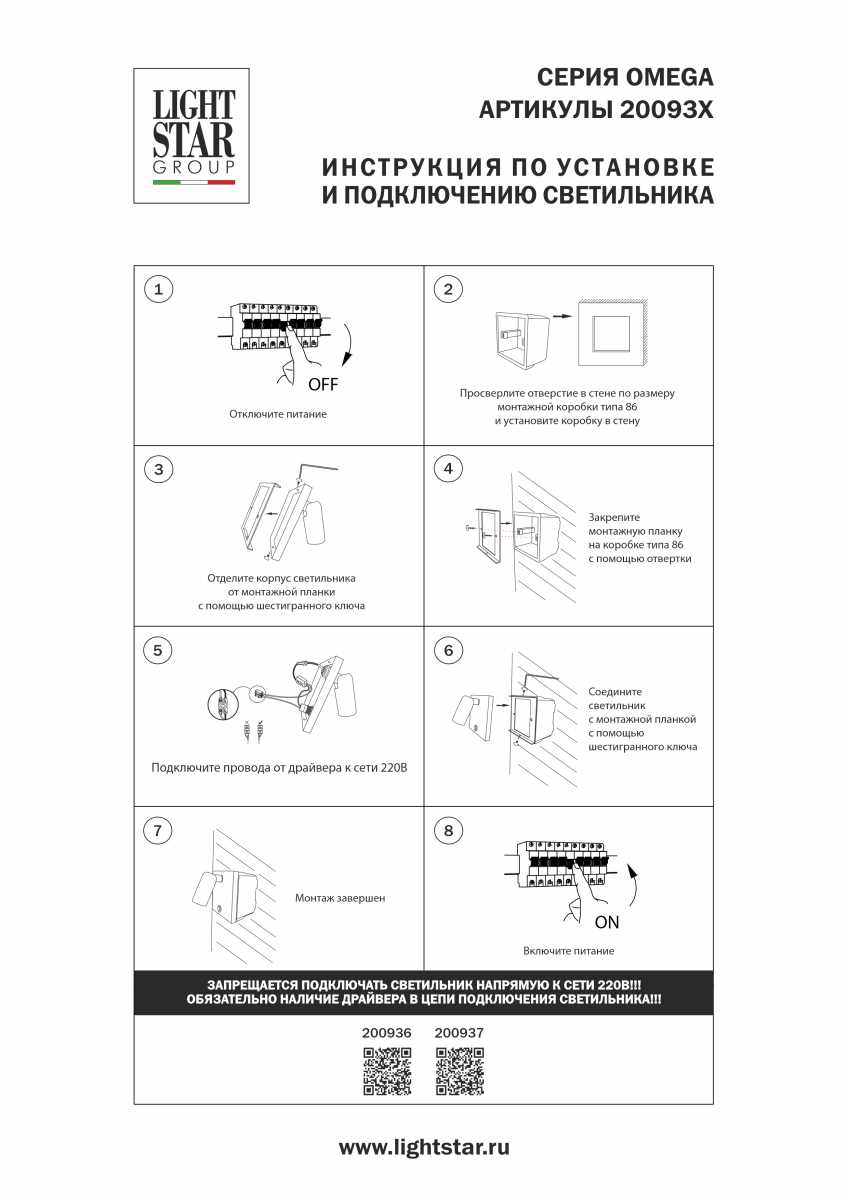 LIGHT STAR GROUP

СЕРИЯ OMEGA
АРТИКУЛЫ 20093X

ИНСТРУКЦИЯ ПО УСТАНОВКЕ
И ПОДКЛЮЧЕНИЮ СВЕТИЛЬНИКА

1
OFF
Отключите питание

2
Просверлите отверстие в стене по размеру монтажной коробки типа 86 и установите коробку в стену

3
Отделите корпус светильника от монтажной планки с помощью шестигранного ключа

4
Закрепите монтажную планку на коробке типа 86 с помощью отвертки

5
Подключите провода от драйвера к сети 220В

6
Соедините светильник с монтажной планкой с помощью шестигранного ключа

7
Монтаж завершен

8
ON
Включите питание

ЗАПРЕЩАЕТСЯ ПОДКЛЮЧАТЬ СВЕТИЛЬНИК НАПРЯМУЮ К СЕТИ 220В!!!
ОБЯЗАТЕЛЬНО НАЛИЧИЕ ДРАЙВЕРА В ЦЕПИ ПОДКЛЮЧЕНИЯ СВЕТИЛЬНИКА!!!

200936 200937

www.lightstar.ru