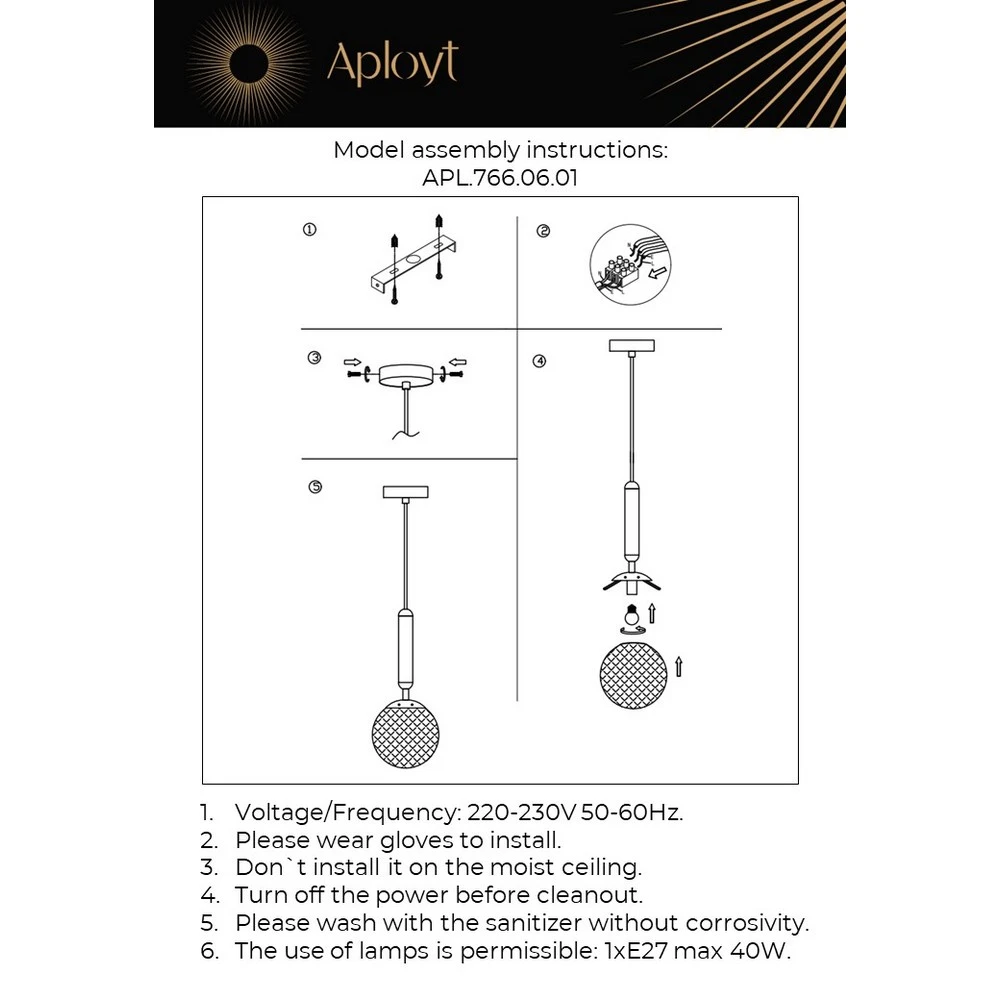 Aployt

Model assembly instructions:
APL.766.06.01

①

②

③

④

⑤

1. Voltage/Frequency: 220-230V 50-60Hz.
2. Please wear gloves to install.
3. Don`t install it on the moist ceiling.
4. Turn off the power before cleanout.
5. Please wash with the sanitizer without corrosivity.
6. The use of lamps is permissible: 1xE27 max 40W.