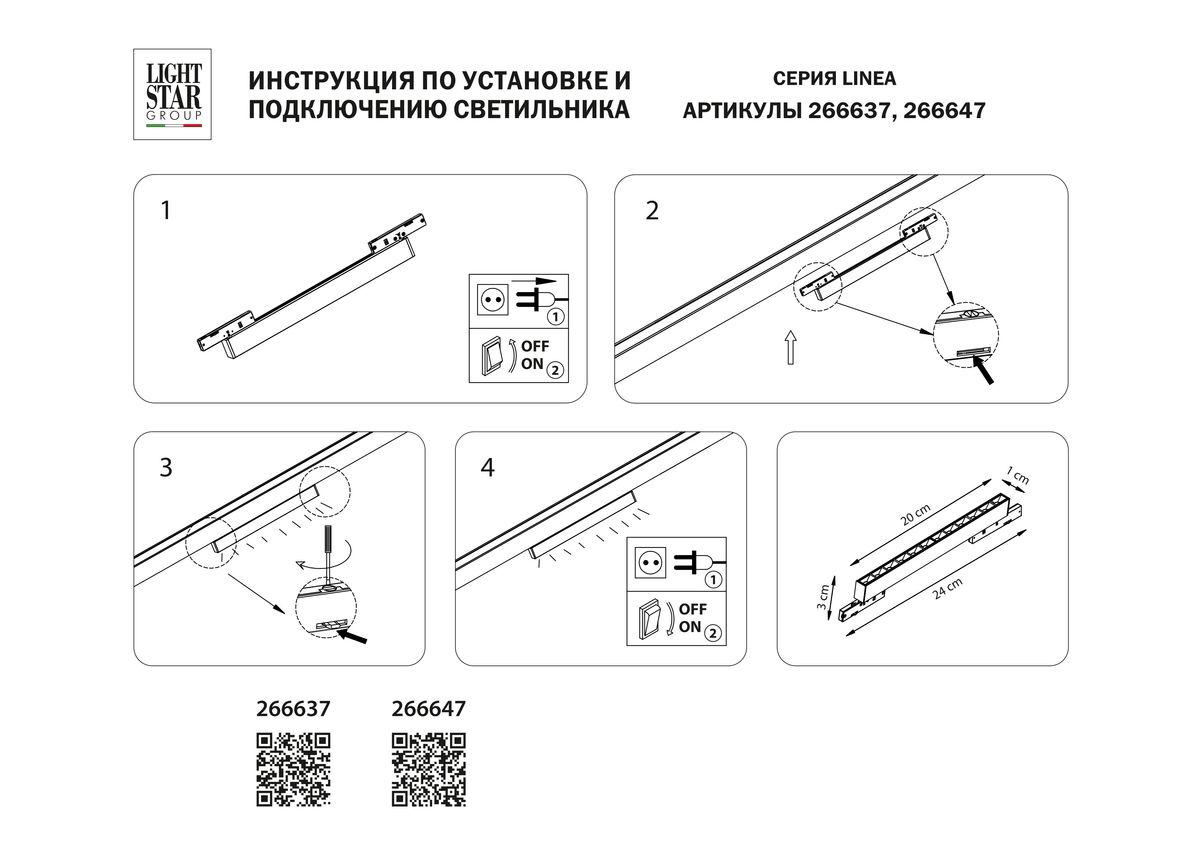 LIGHT STAR GROUP

ИНСТРУКЦИЯ ПО УСТАНОВКЕ И ПОДКЛЮЧЕНИЮ СВЕТИЛЬНИКА

СЕРИЯ LINEA
АРТИКУЛЫ 266637, 266647

1

1
OFF
ON 2

2

3

4

1
OFF
ON 2

1 cm
20 cm
3 cm
24 cm

266637

266647