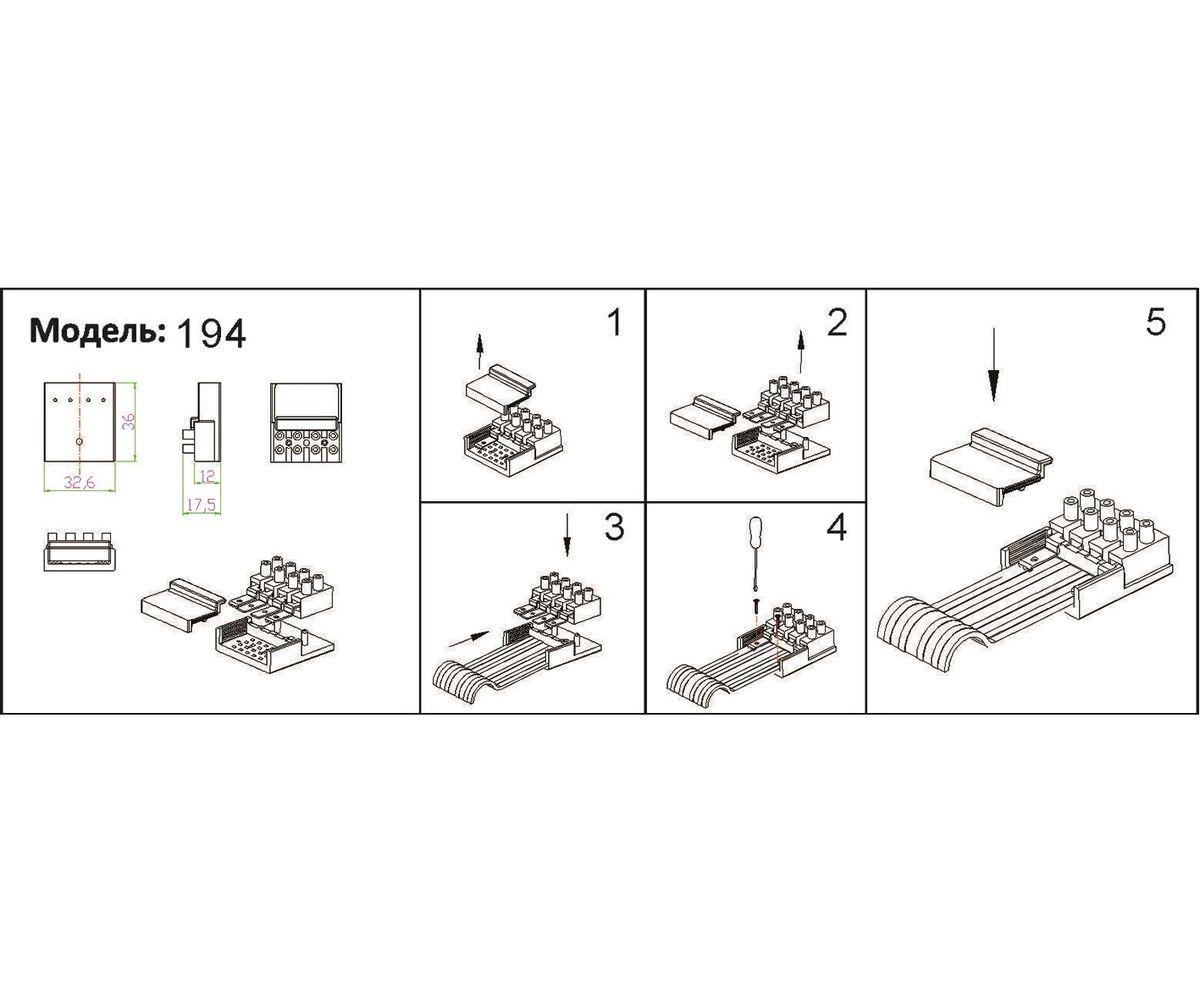 Модель: 194

36

32,6

12

17,5

1

2

3

4

5