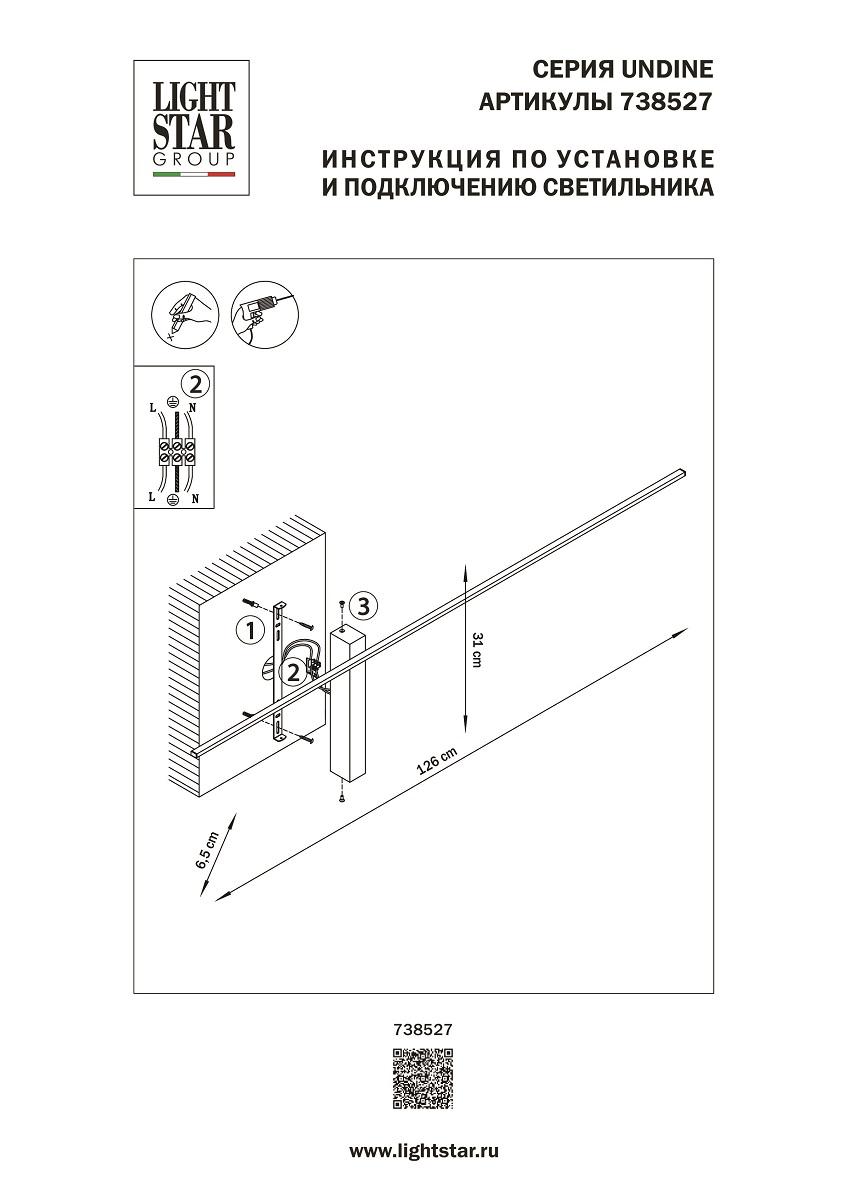 LIGHT STAR GROUP

СЕРИЯ UNDINE
АРТИКУЛЫ 738527

ИНСТРУКЦИЯ ПО УСТАНОВКЕ
И ПОДКЛЮЧЕНИЮ СВЕТИЛЬНИКА

2
L N
L N

1
2
3

31 cm
126 cm
6,5 cm

738527

www.lightstar.ru