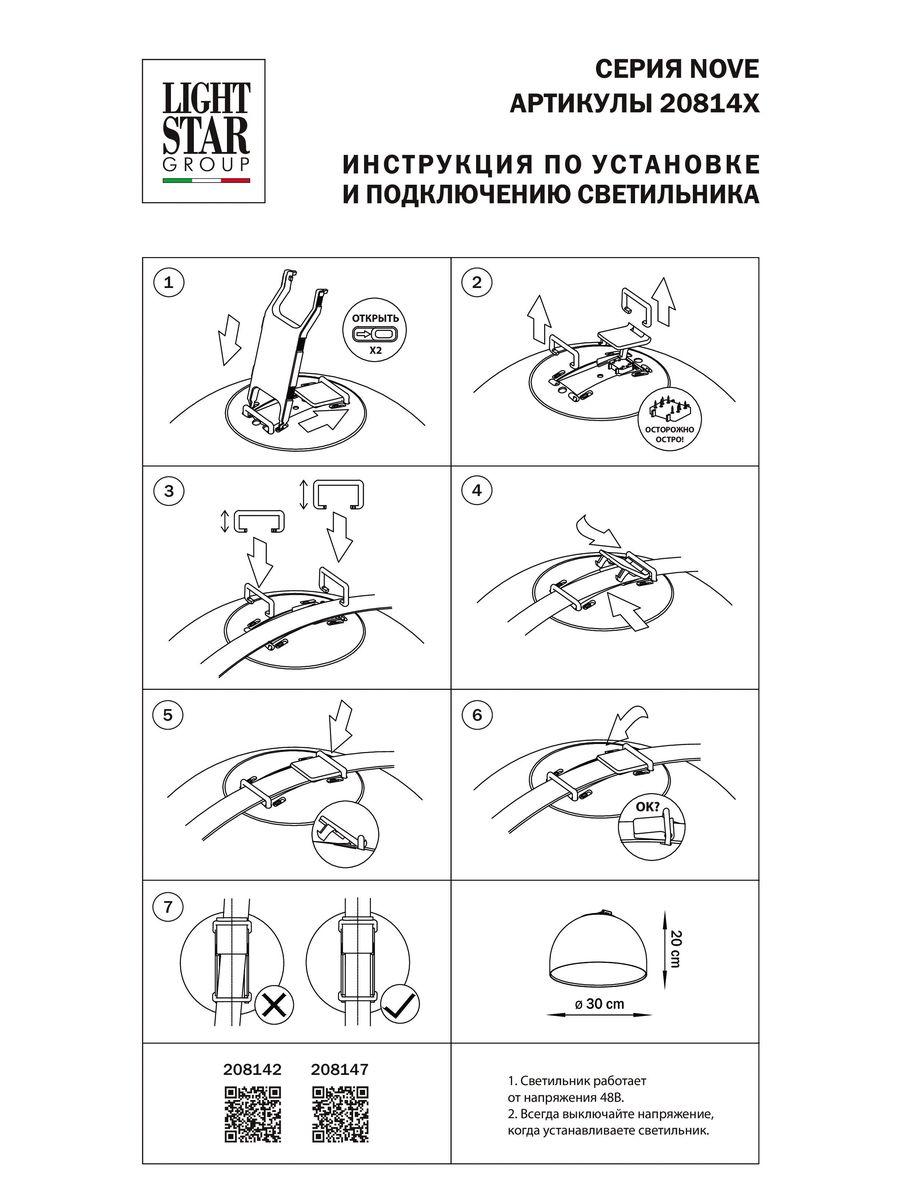 LIGHT STAR GROUP

СЕРИЯ NOVE
АРТИКУЛЫ 20814X

ИНСТРУКЦИЯ ПО УСТАНОВКЕ
И ПОДКЛЮЧЕНИЮ СВЕТИЛЬНИКА

1

ОТКРЫТЬ
X2

2

ОСТОРОЖНО ОСТРО!

3

4

5

6

OK?

7

20 cm

ø 30 cm

208142 208147

1. Светильник работает от напряжения 48В.
2. Всегда выключайте напряжение, когда устанавливаете светильник.