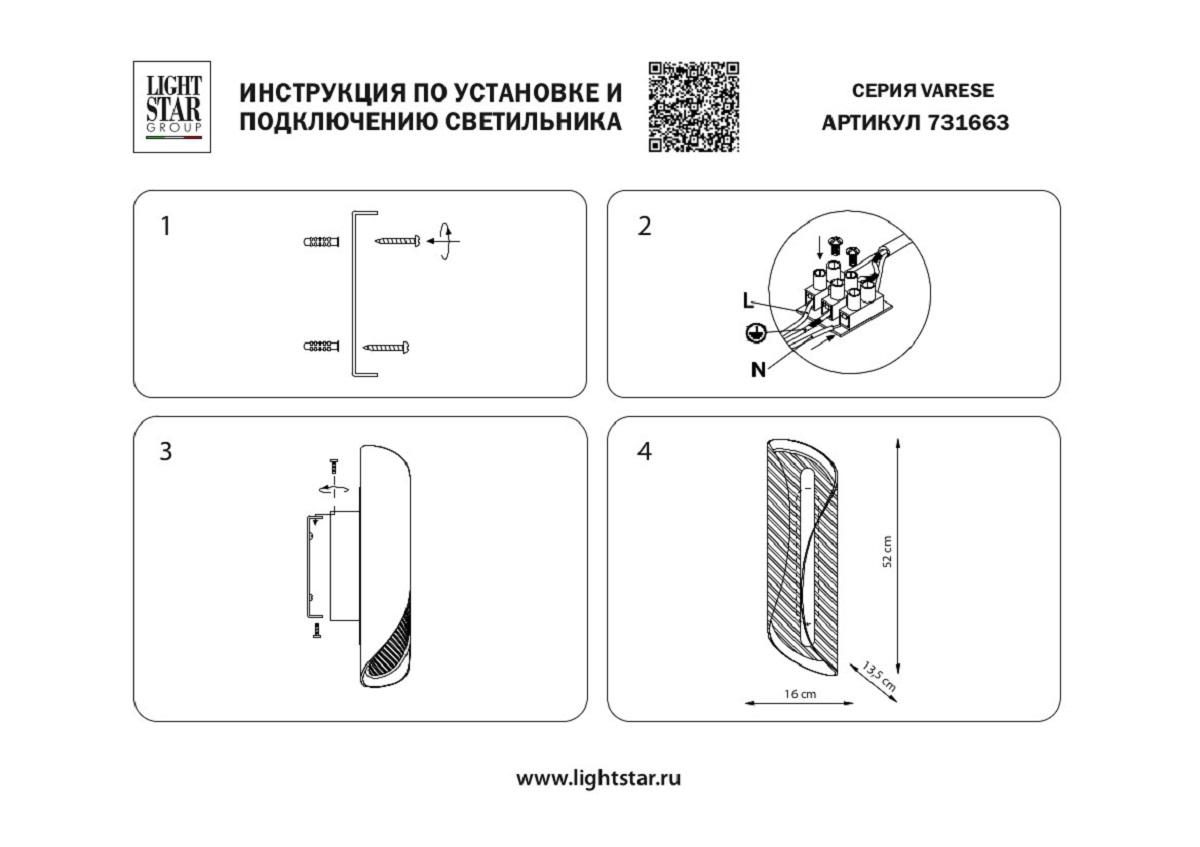 LIGHT STAR GROUP

ИНСТРУКЦИЯ ПО УСТАНОВКЕ И ПОДКЛЮЧЕНИЮ СВЕТИЛЬНИКА

СЕРИЯ VARESE
АРТИКУЛ 731663

1

2

L

N

3

4

52 cm

13,5 cm

16 cm

www.lightstar.ru