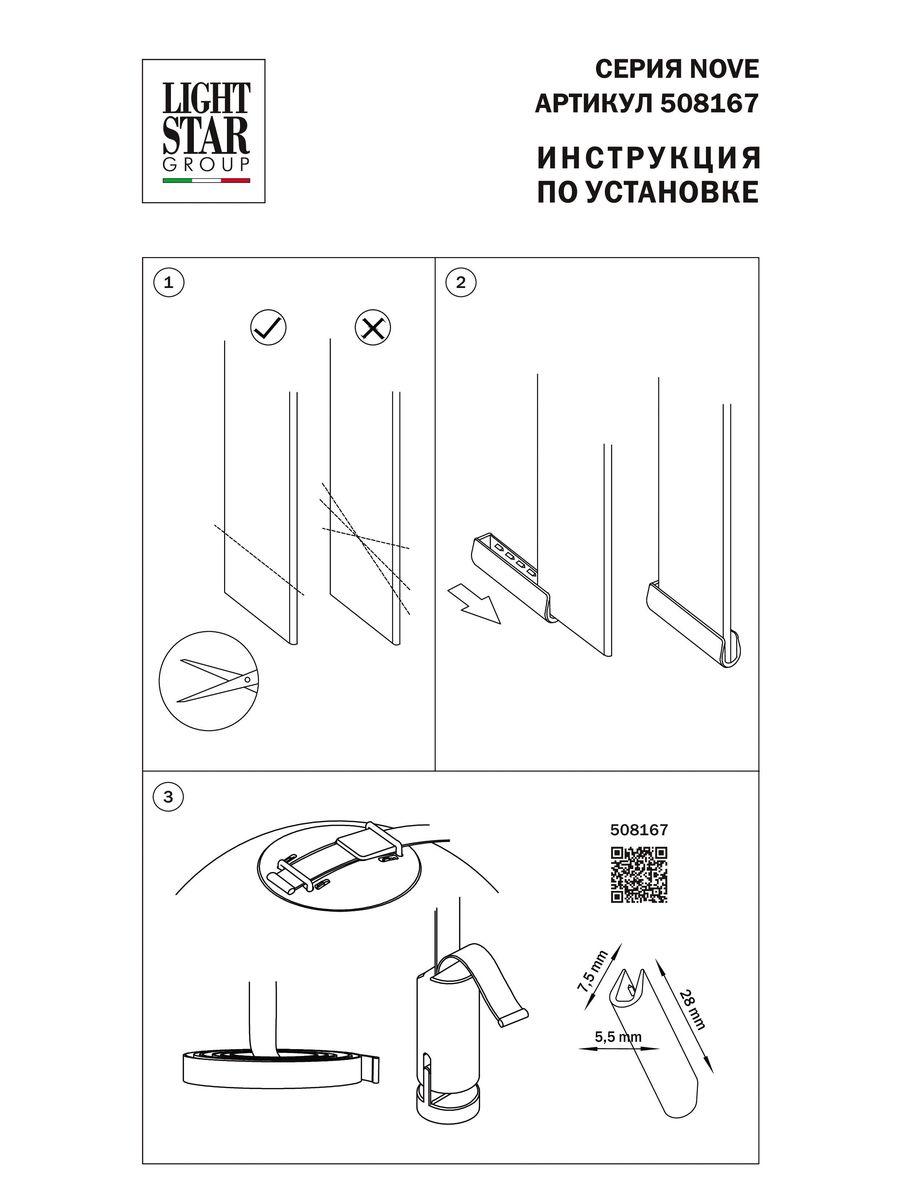 LIGHT STAR GROUP

СЕРИЯ NOVE
АРТИКУЛ 508167

ИНСТРУКЦИЯ
ПО УСТАНОВКЕ

1

2

3

508167

7,5 mm

28 mm

5,5 mm