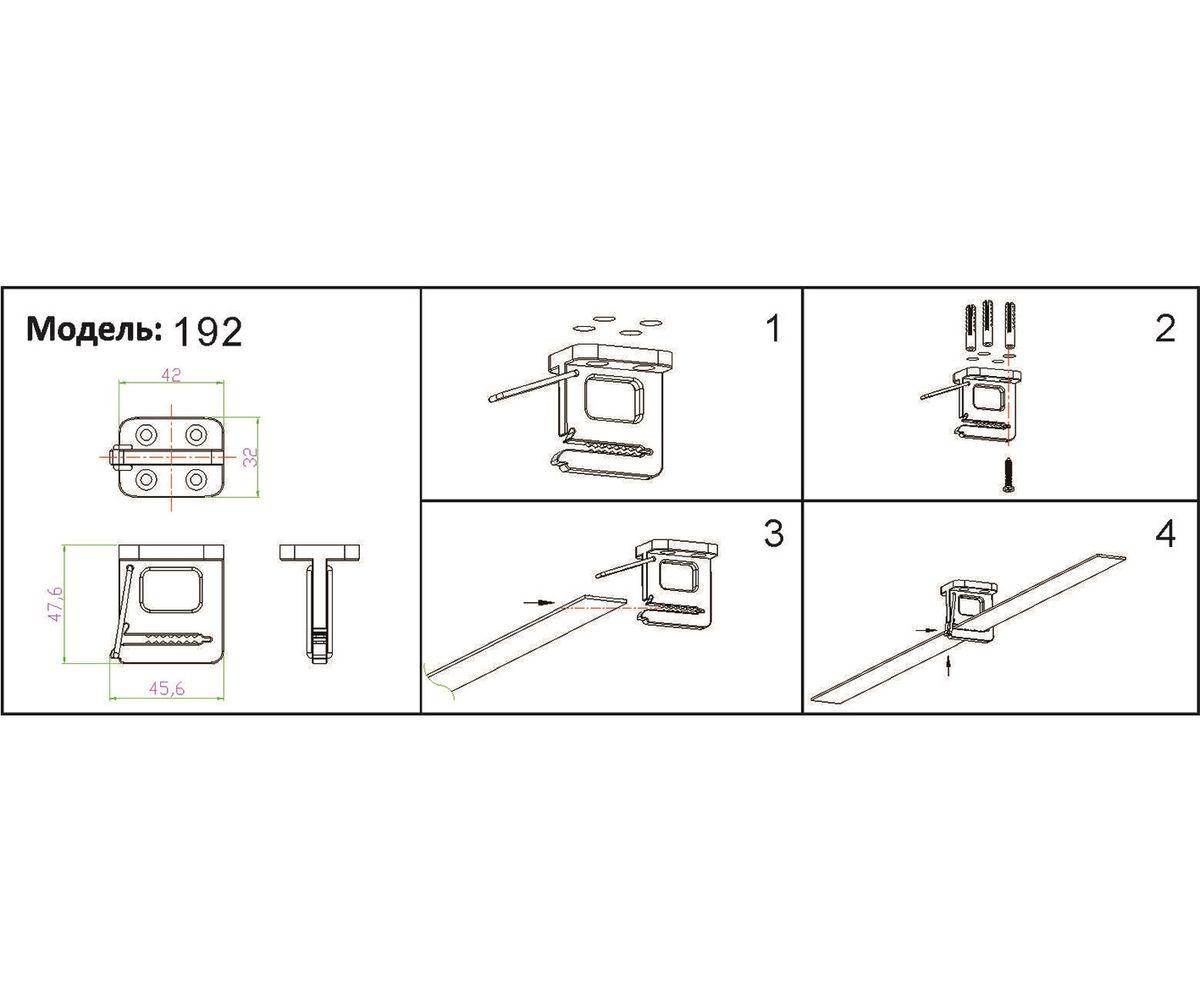 Модель: 192

42

32

47,6

45,6

1

2

3

4