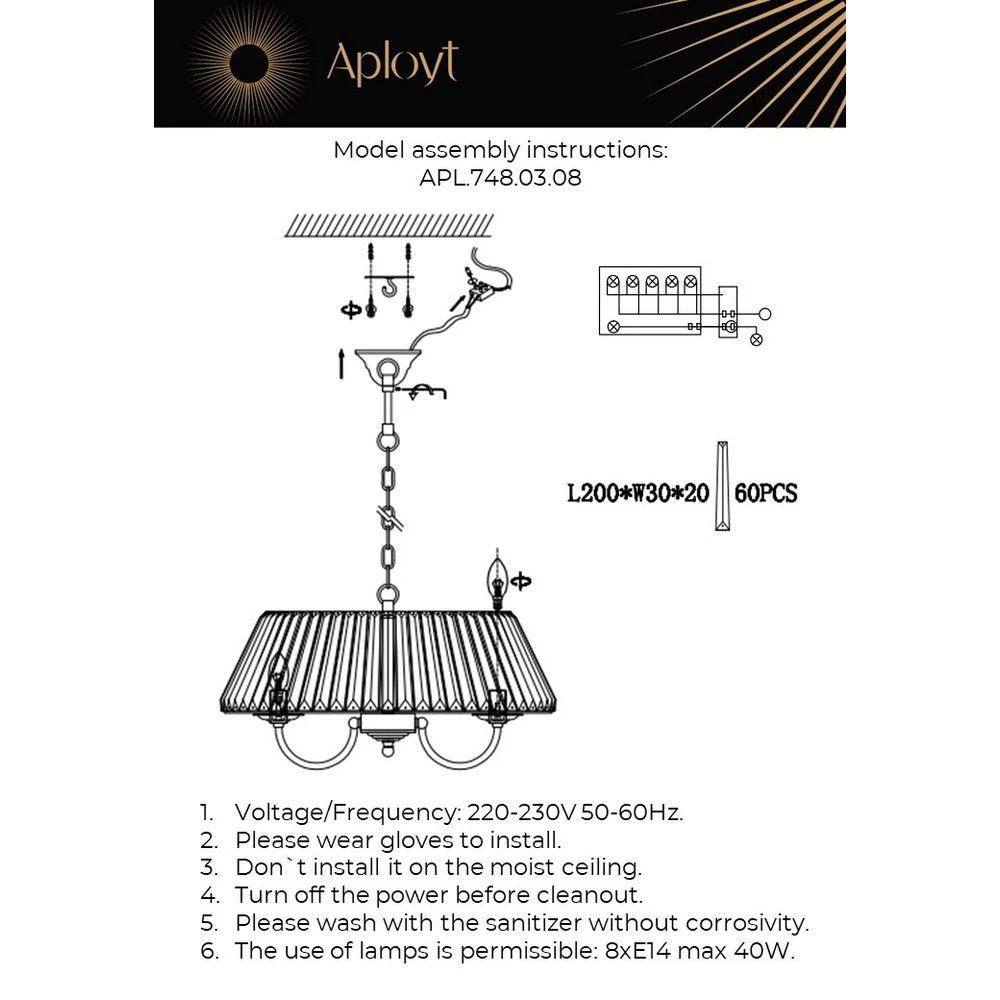 Aployt

Model assembly instructions:
APL.748.03.08

L200*W30*20 60PCS

1. Voltage/Frequency: 220-230V 50-60Hz.
2. Please wear gloves to install.
3. Don`t install it on the moist ceiling.
4. Turn off the power before cleanout.
5. Please wash with the sanitizer without corrosivity.
6. The use of lamps is permissible: 8xE14 max 40W.