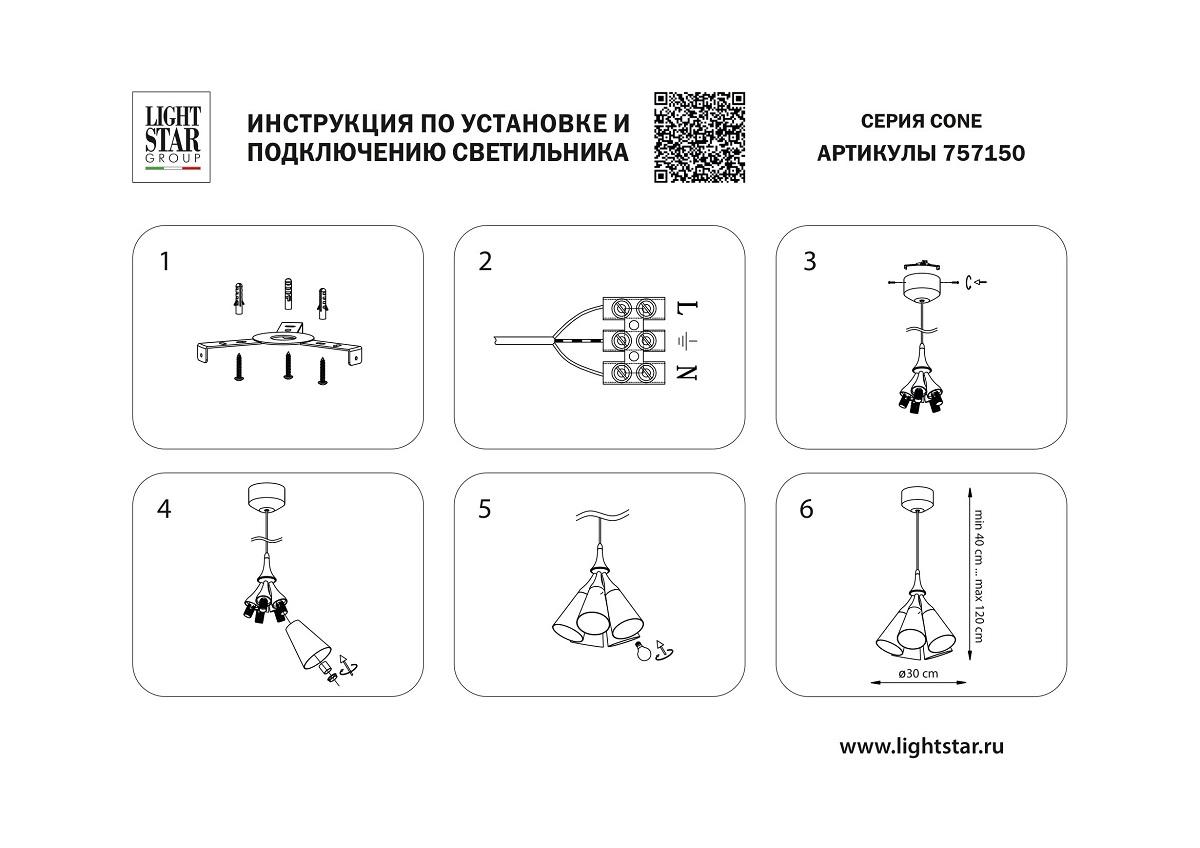 LIGHT STAR GROUP

ИНСТРУКЦИЯ ПО УСТАНОВКЕ И ПОДКЛЮЧЕНИЮ СВЕТИЛЬНИКА

СЕРИЯ CONE
АРТИКУЛЫ 757150

1

2

L
N

3

4

5

6

min 40 cm ... max 120 cm

ø30 cm

www.lightstar.ru