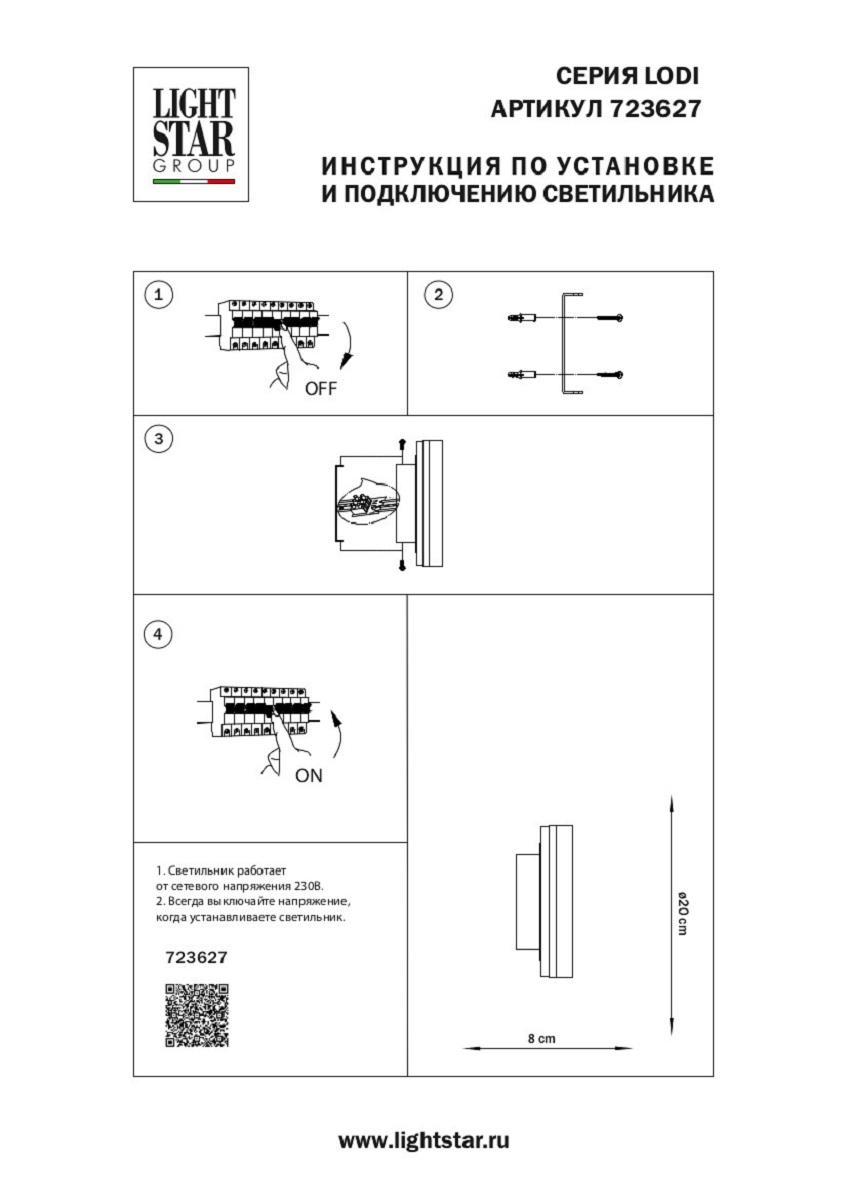 LIGHT STAR GROUP

СЕРИЯ LODI
АРТИКУЛ 723627

ИНСТРУКЦИЯ ПО УСТАНОВКЕ
И ПОДКЛЮЧЕНИЮ СВЕТИЛЬНИКА

1

OFF

2

3

4

ON

1. Светильник работает от сетевого напряжения 230В.
2. Всегда выключайте напряжение, когда устанавливаете светильник.

723627

ø20 cm

8 cm

www.lightstar.ru