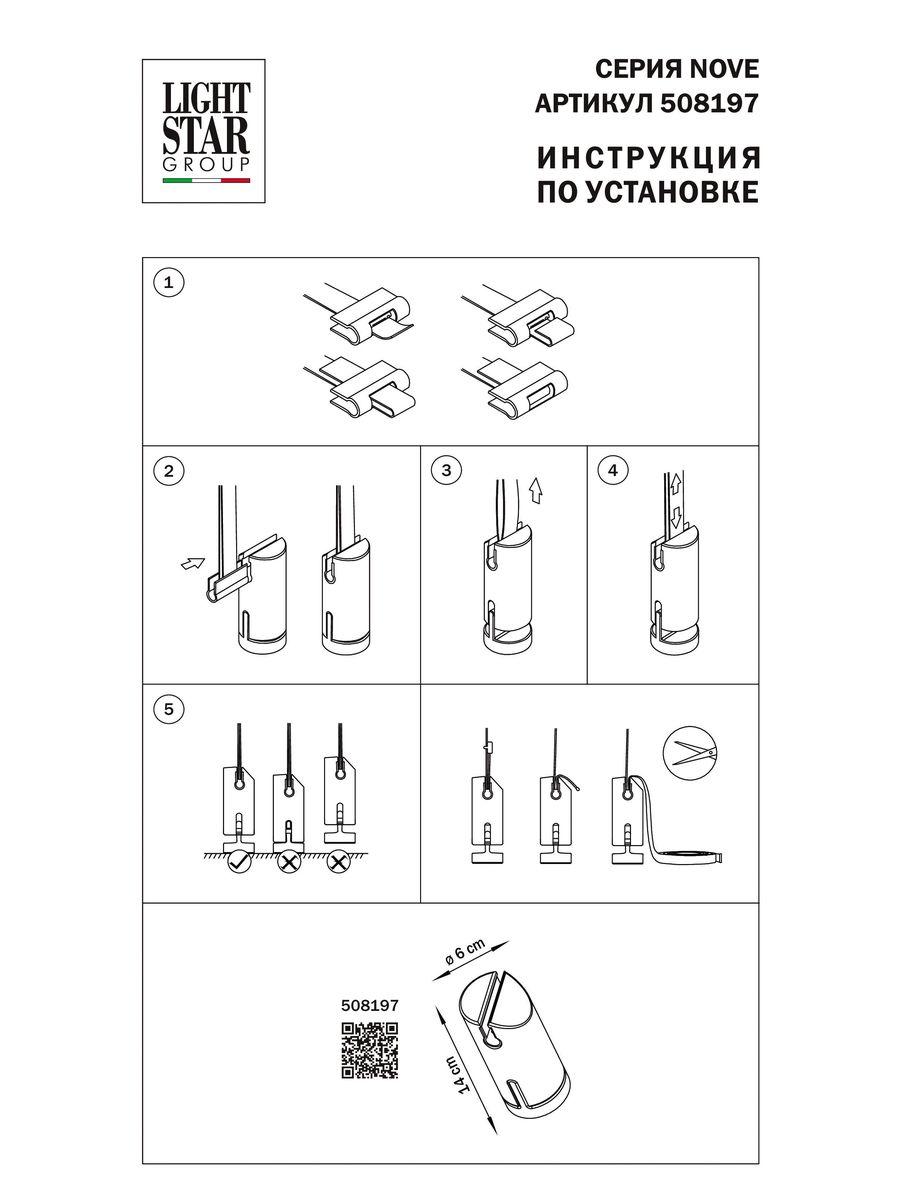 LIGHT STAR GROUP

СЕРИЯ NOVE
АРТИКУЛ 508197

ИНСТРУКЦИЯ
ПО УСТАНОВКЕ

1

2

3

4

5

508197

ø 6 cm

14 cm