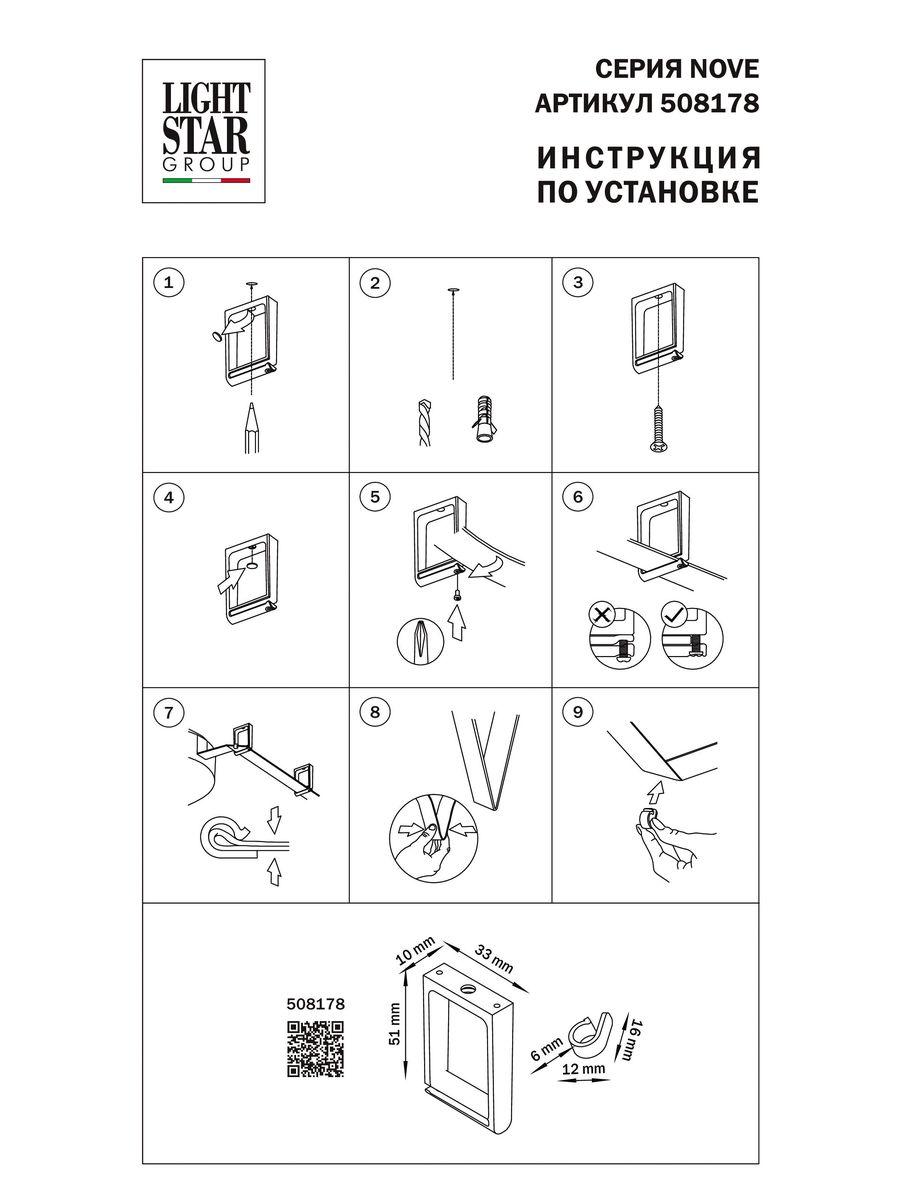 LIGHT STAR GROUP

СЕРИЯ NOVE
АРТИКУЛ 508178

ИНСТРУКЦИЯ
ПО УСТАНОВКЕ

1

2

3

4

5

6

7

8

9

508178

10 mm

33 mm

51 mm

6 mm

12 mm

16 mm