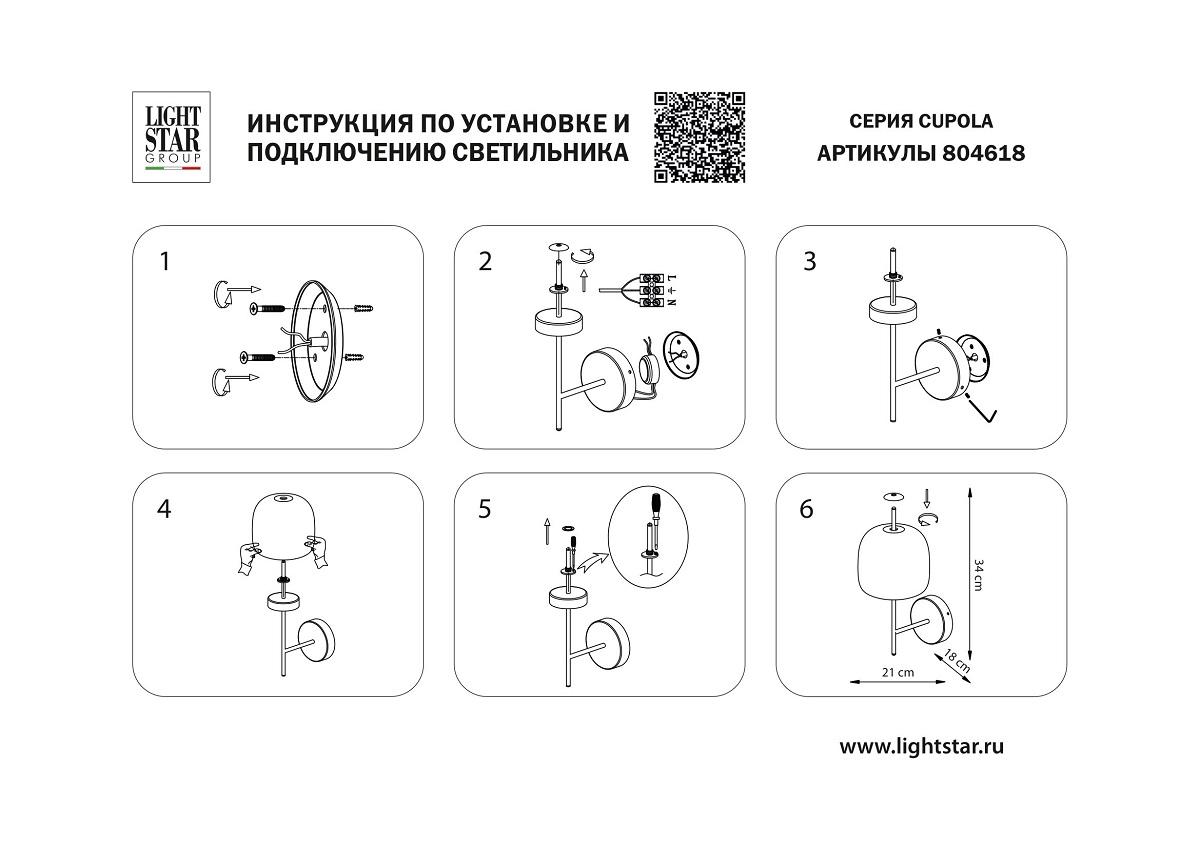 LIGHT STAR GROUP

ИНСТРУКЦИЯ ПО УСТАНОВКЕ И ПОДКЛЮЧЕНИЮ СВЕТИЛЬНИКА

СЕРИЯ CUPOLA
АРТИКУЛЫ 804618

1

2

L
⏚
N

3

4

5

6

34 cm
18 cm
21 cm

www.lightstar.ru