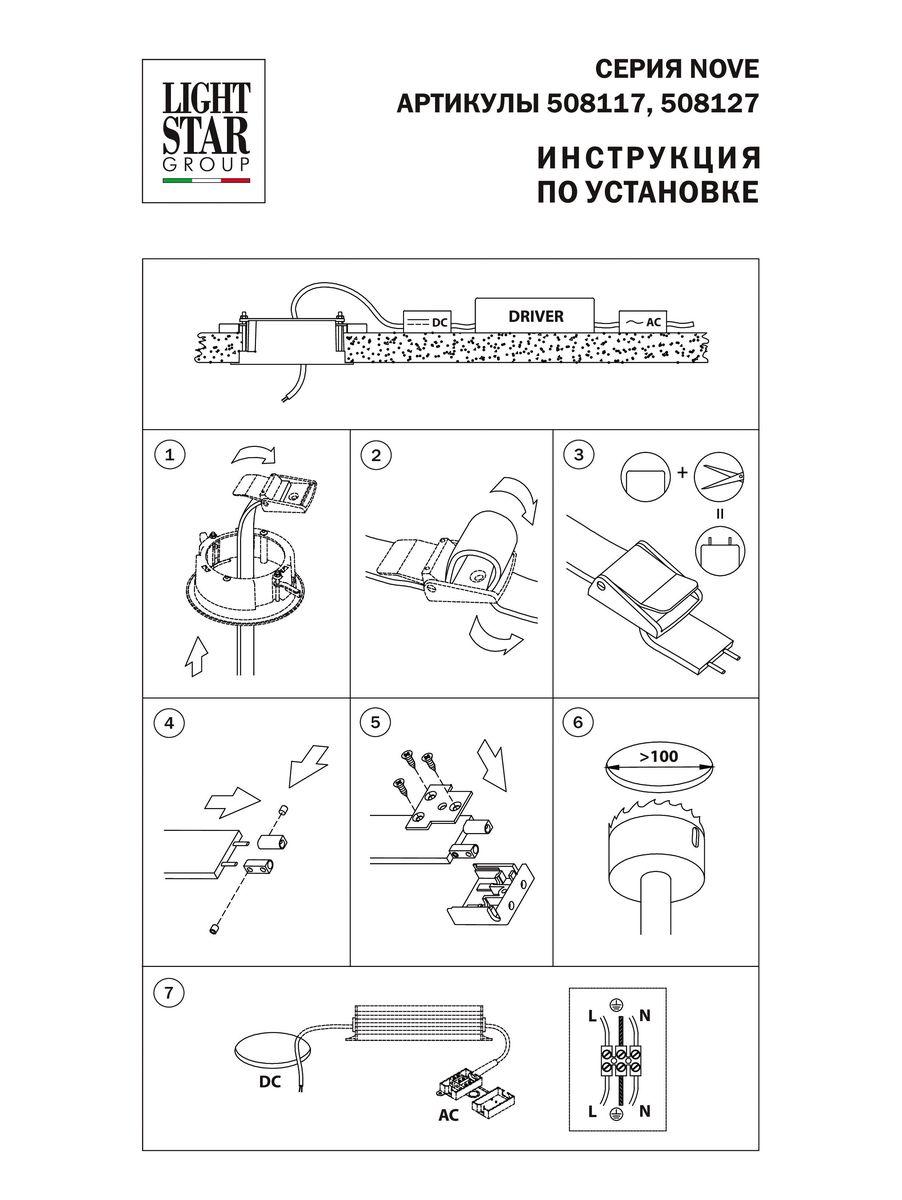 LIGHT STAR GROUP

СЕРИЯ NOVE
АРТИКУЛЫ 508117, 508127

ИНСТРУКЦИЯ
ПО УСТАНОВКЕ

DC
DRIVER
AC

1

2

3

+

=

4

5

6

>100

7

DC

AC

L N

L N