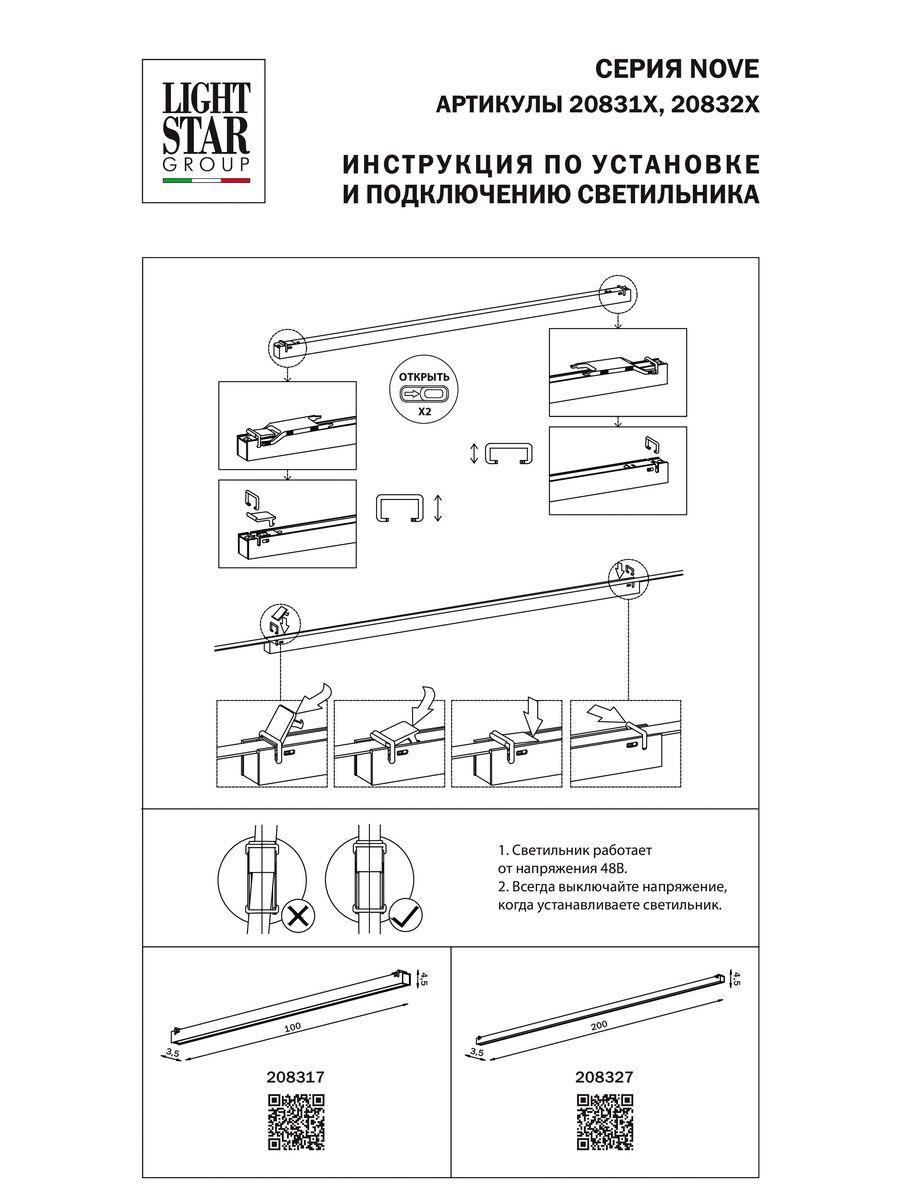 LIGHT STAR GROUP

СЕРИЯ NOVE
АРТИКУЛЫ 20831X, 20832X

ИНСТРУКЦИЯ ПО УСТАНОВКЕ
И ПОДКЛЮЧЕНИЮ СВЕТИЛЬНИКА

ОТКРЫТЬ
X2

1. Светильник работает от напряжения 48В.
2. Всегда выключайте напряжение, когда устанавливаете светильник.

4,5
100
3,5
208317

4,5
200
3,5
208327