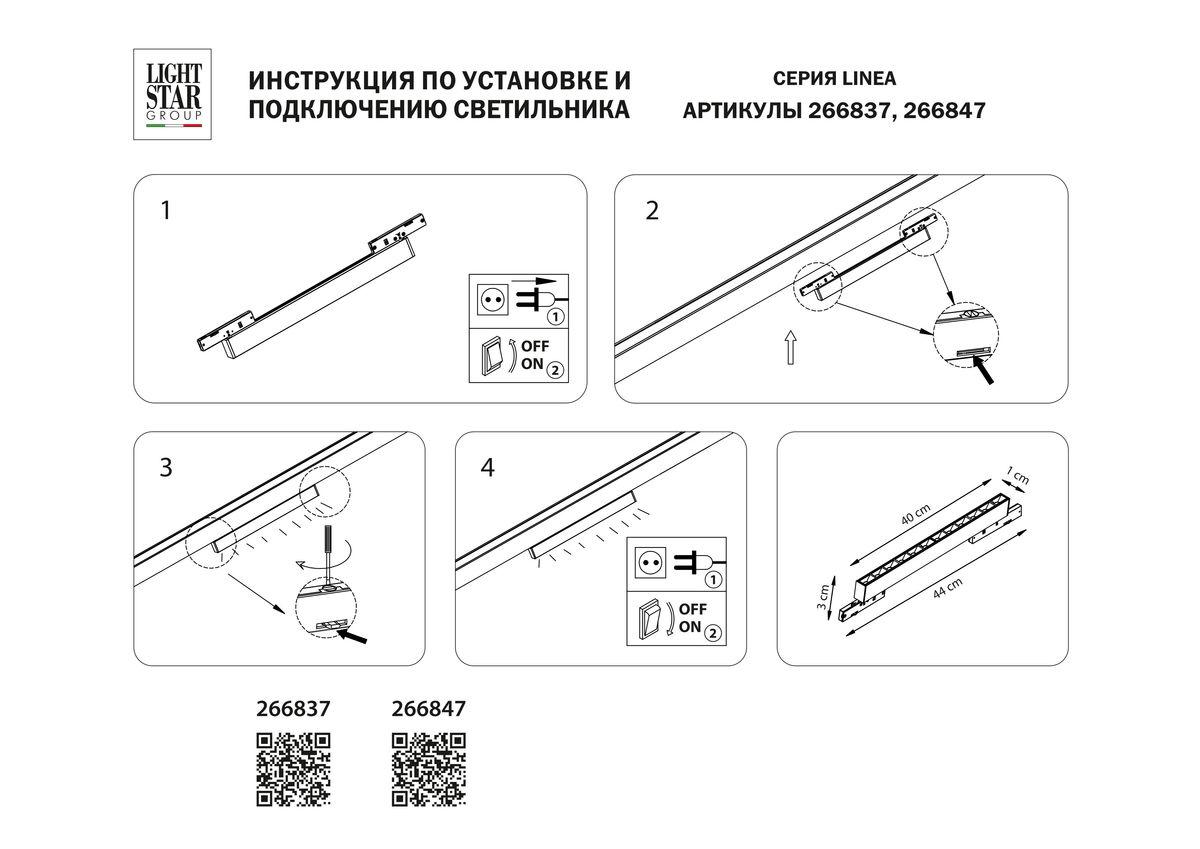 LIGHT STAR GROUP

ИНСТРУКЦИЯ ПО УСТАНОВКЕ И ПОДКЛЮЧЕНИЮ СВЕТИЛЬНИКА

СЕРИЯ LINEA
АРТИКУЛЫ 266837, 266847

1

1
OFF
ON 2

2

3

4

1
OFF
ON 2

1 cm
40 cm
3 cm
44 cm

266837

266847