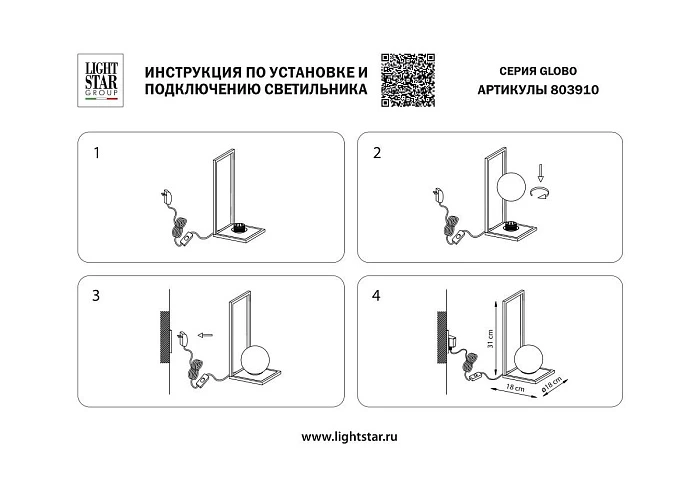 LIGHT STAR GROUP

ИНСТРУКЦИЯ ПО УСТАНОВКЕ И ПОДКЛЮЧЕНИЮ СВЕТИЛЬНИКА

СЕРИЯ GLOBO
АРТИКУЛЫ 803910

1

2

3

4

31 cm

18 cm

ø18 cm

www.lightstar.ru