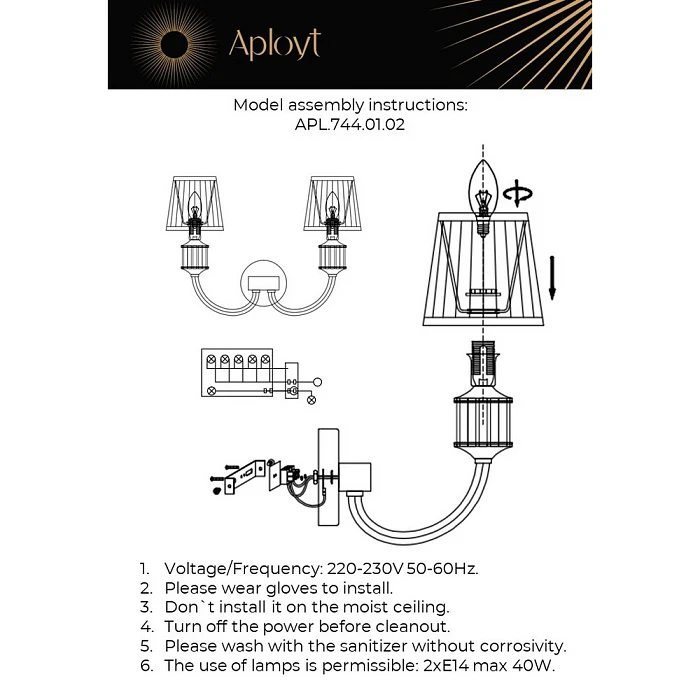 Aployt

Model assembly instructions:
APL.744.01.02

1. Voltage/Frequency: 220-230V 50-60Hz.
2. Please wear gloves to install.
3. Don`t install it on the moist ceiling.
4. Turn off the power before cleanout.
5. Please wash with the sanitizer without corrosivity.
6. The use of lamps is permissible: 2xE14 max 40W.