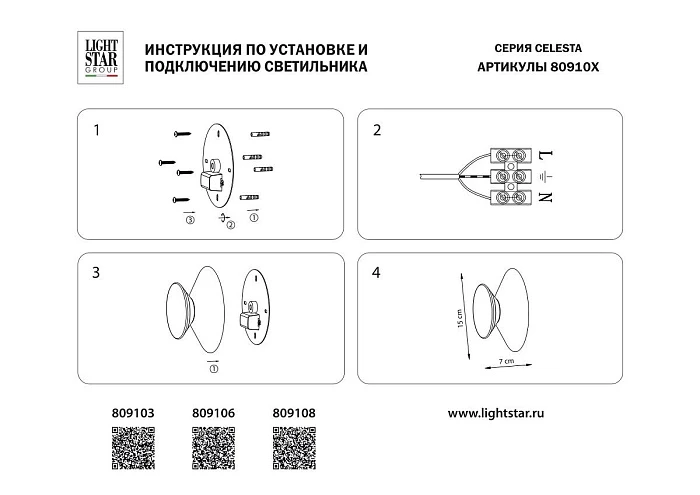 LIGHT STAR GROUP

ИНСТРУКЦИЯ ПО УСТАНОВКЕ И ПОДКЛЮЧЕНИЮ СВЕТИЛЬНИКА

СЕРИЯ CELESTA
АРТИКУЛЫ 80910X

1

③ ② ①

2

L
N

3

①

4

15 cm
7 cm

809103 809106 809108

www.lightstar.ru