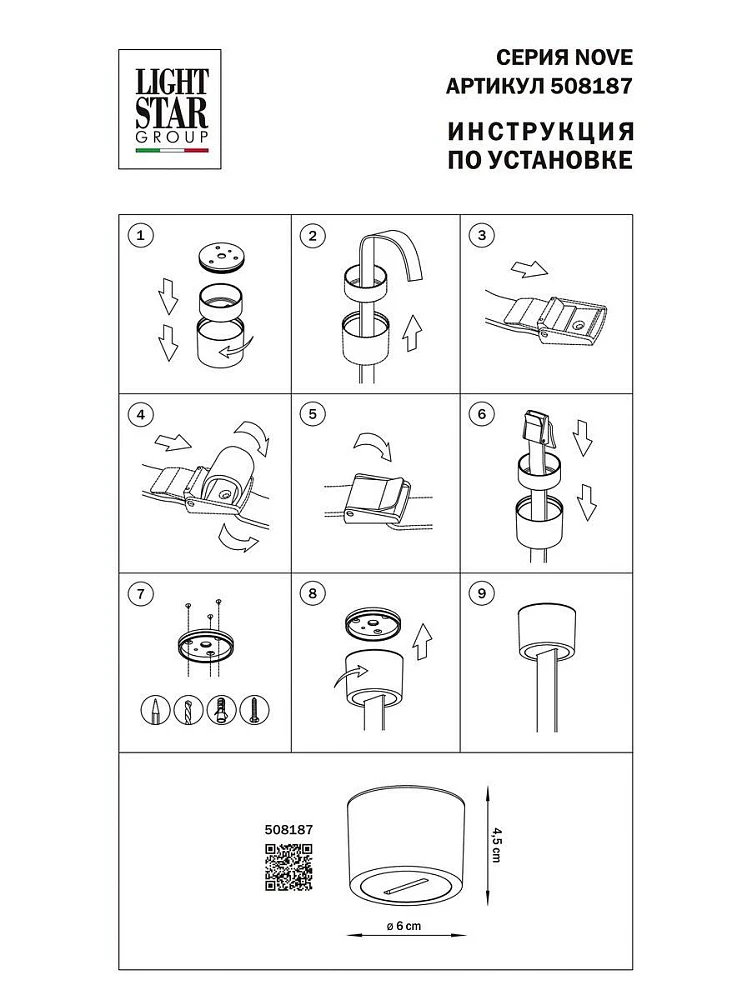 LIGHT STAR GROUP

СЕРИЯ NOVE
АРТИКУЛ 508187

ИНСТРУКЦИЯ
ПО УСТАНОВКЕ

1

2

3

4

5

6

7

8

9

508187

4,5 cm

ø 6 cm