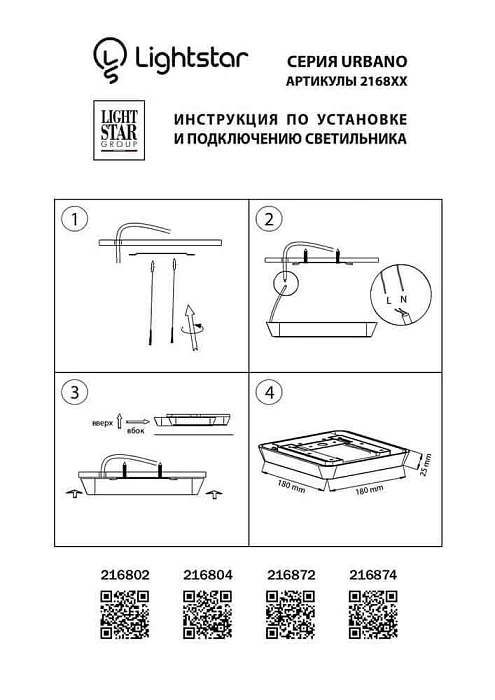 Lightstar

СЕРИЯ URBANO
АРТИКУЛЫ 2168XX

LIGHT STAR GROUP

ИНСТРУКЦИЯ ПО УСТАНОВКЕ
И ПОДКЛЮЧЕНИЮ СВЕТИЛЬНИКА

1

2

L N

3

вверх
вбок

4

180 mm
180 mm
25 mm

216802
216804
216872
216874