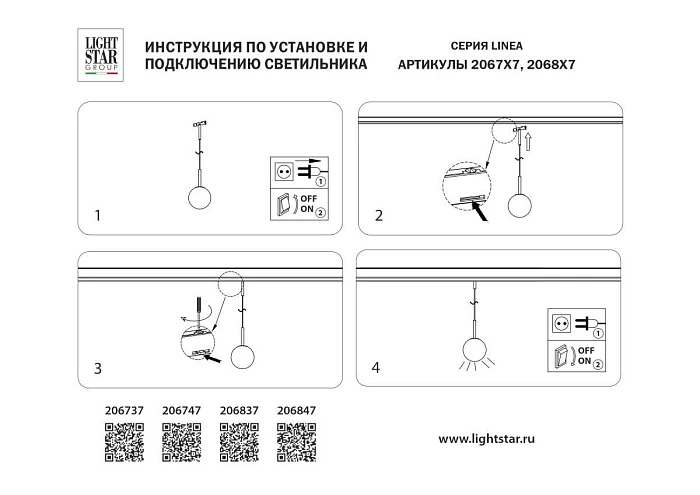 LIGHT STAR GROUP

ИНСТРУКЦИЯ ПО УСТАНОВКЕ И ПОДКЛЮЧЕНИЮ СВЕТИЛЬНИКА

СЕРИЯ LINEA
АРТИКУЛЫ 2067X7, 2068X7

1

1
OFF
ON 2

2

3

4

1
OFF
ON 2

206737 206747 206837 206847

www.lightstar.ru