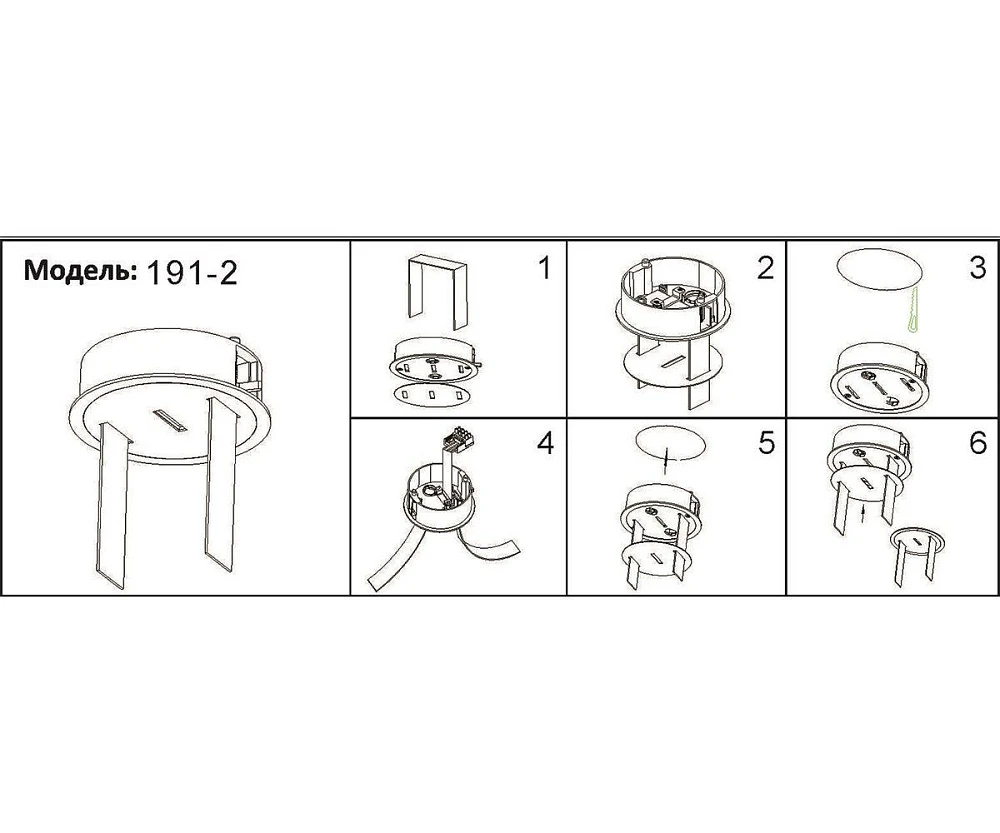 Модель: 191-2

1

2

3

4

5

6