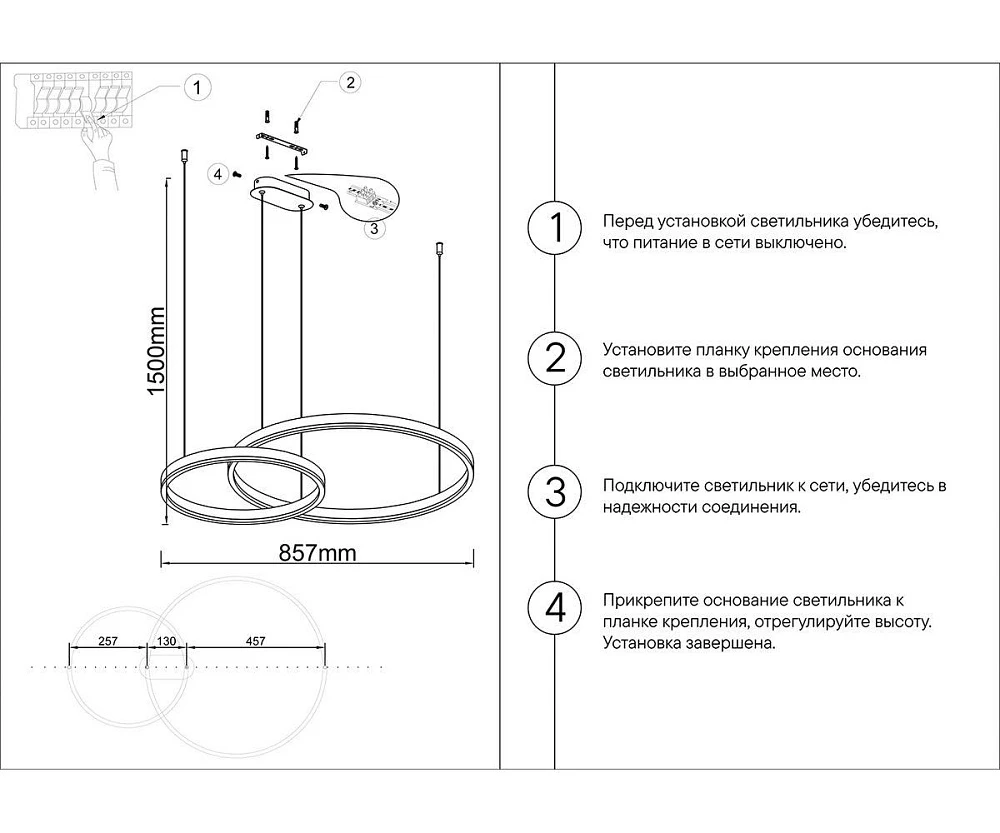 1

2

4

3

1500mm

857mm

257

130

457

1

Перед установкой светильника убедитесь, что питание в сети выключено.

2

Установите планку крепления основания светильника в выбранное место.

3

Подключите светильник к сети, убедитесь в надежности соединения.

4

Прикрепите основание светильника к планке крепления, отрегулируйте высоту. Установка завершена.